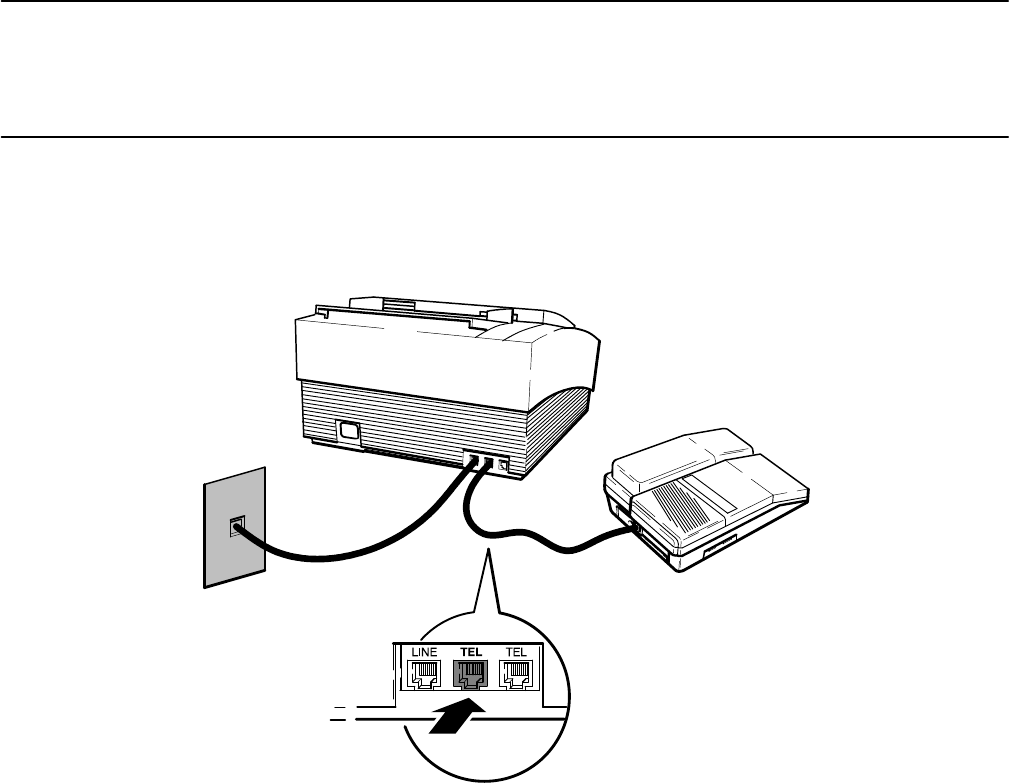 LINE TEL TEL