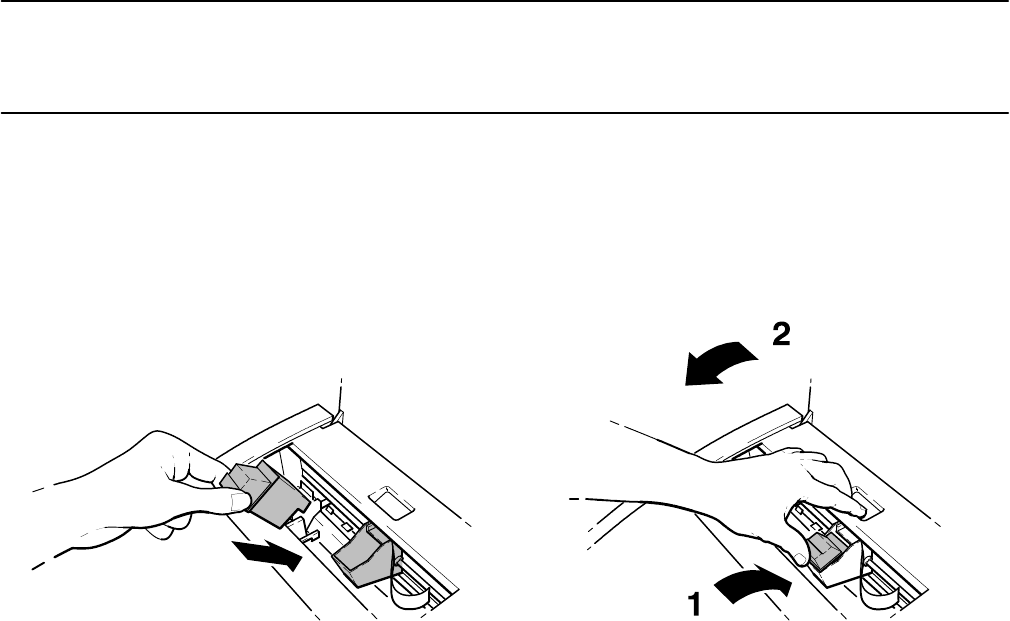 2

1