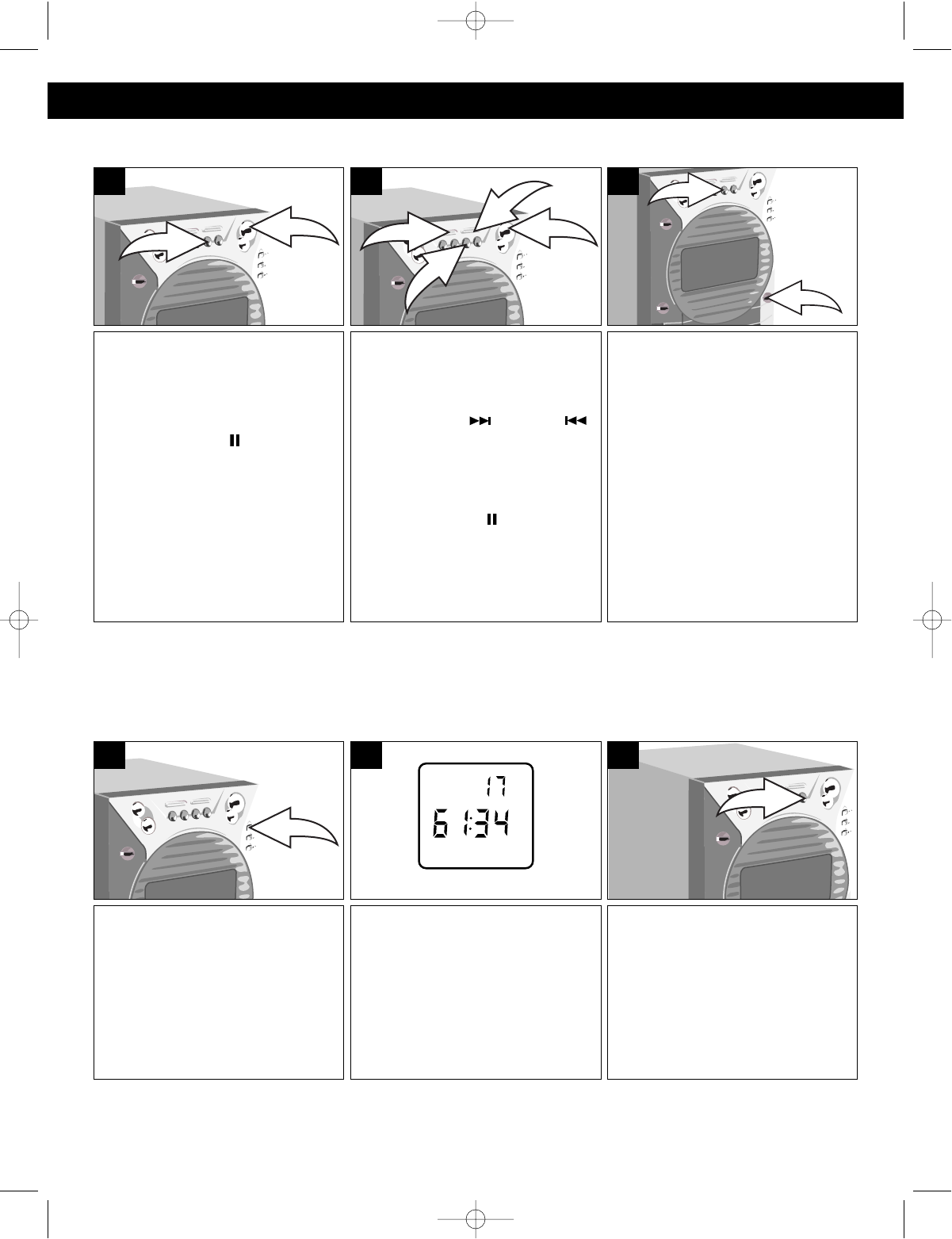 17

61:34