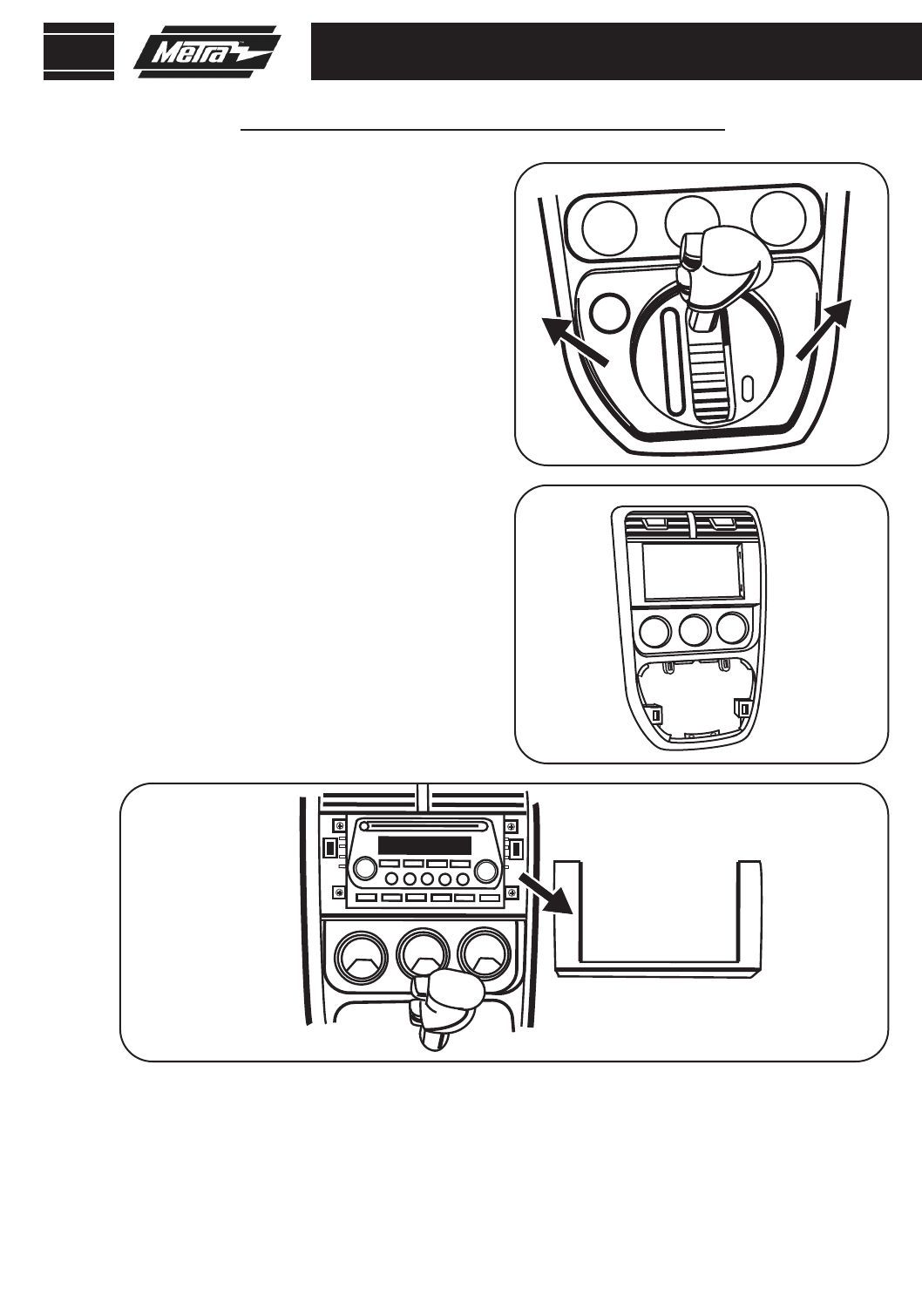 Metra