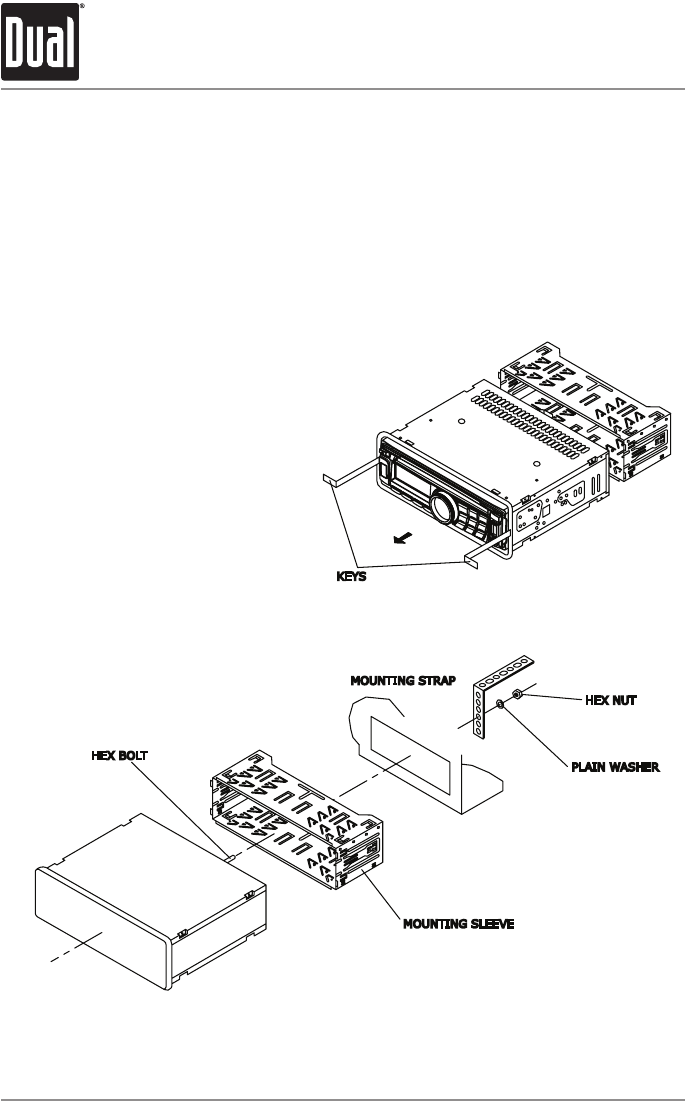 Dual®

KEYS

MOUNTING STRAP

HEX NUT

HEX BOLT

PLAIN WASHER

MOUNTING SLEEVE