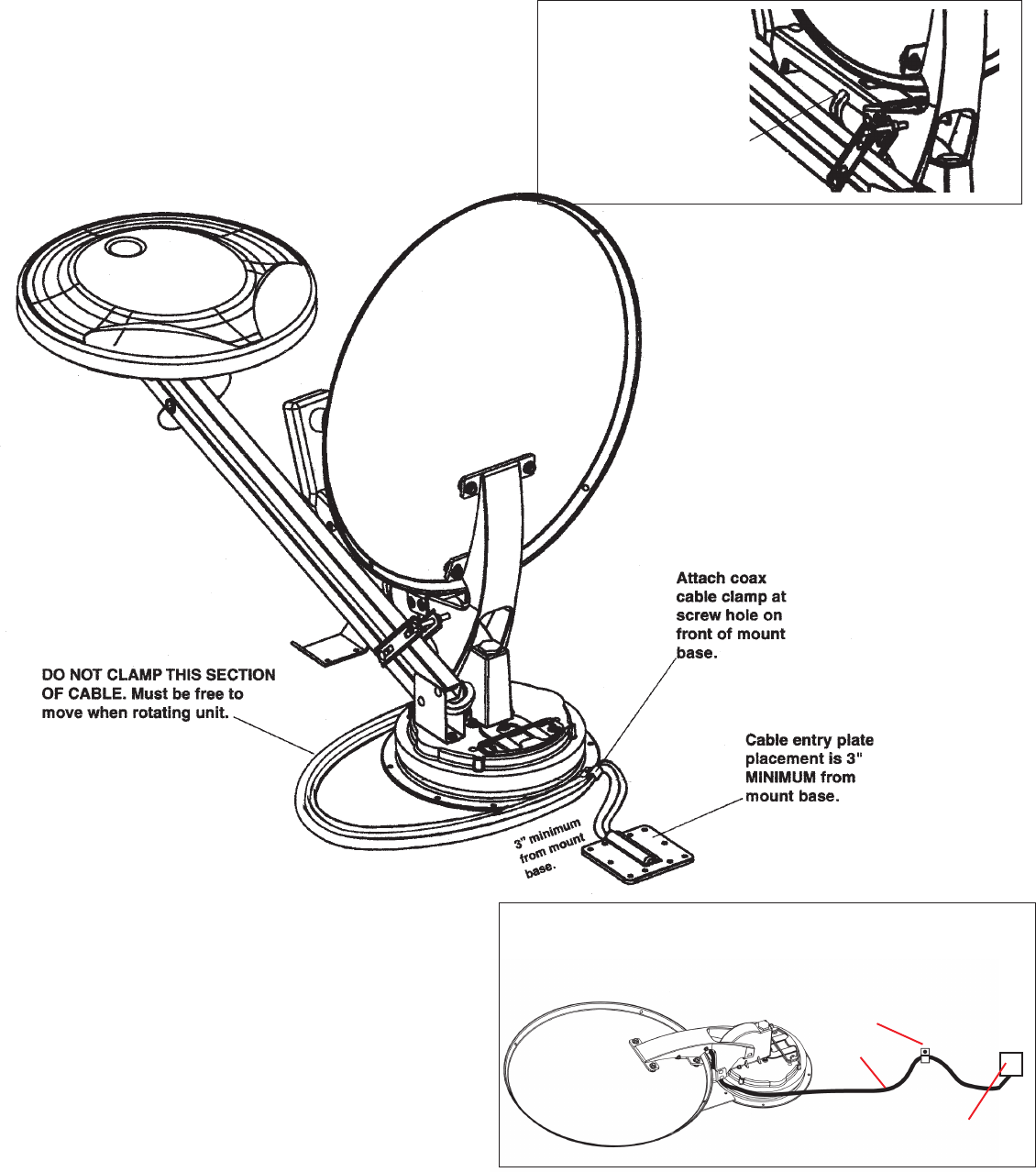 Attach coax cable clamp at screw hole on front of mount base.

DO NOT CLAMP THIS SECTION OF CABLE. Must be free to move when rotating unit.

Cable entry plate placement is 3" MINIMUM from mount base.

3" minimum from mount base.