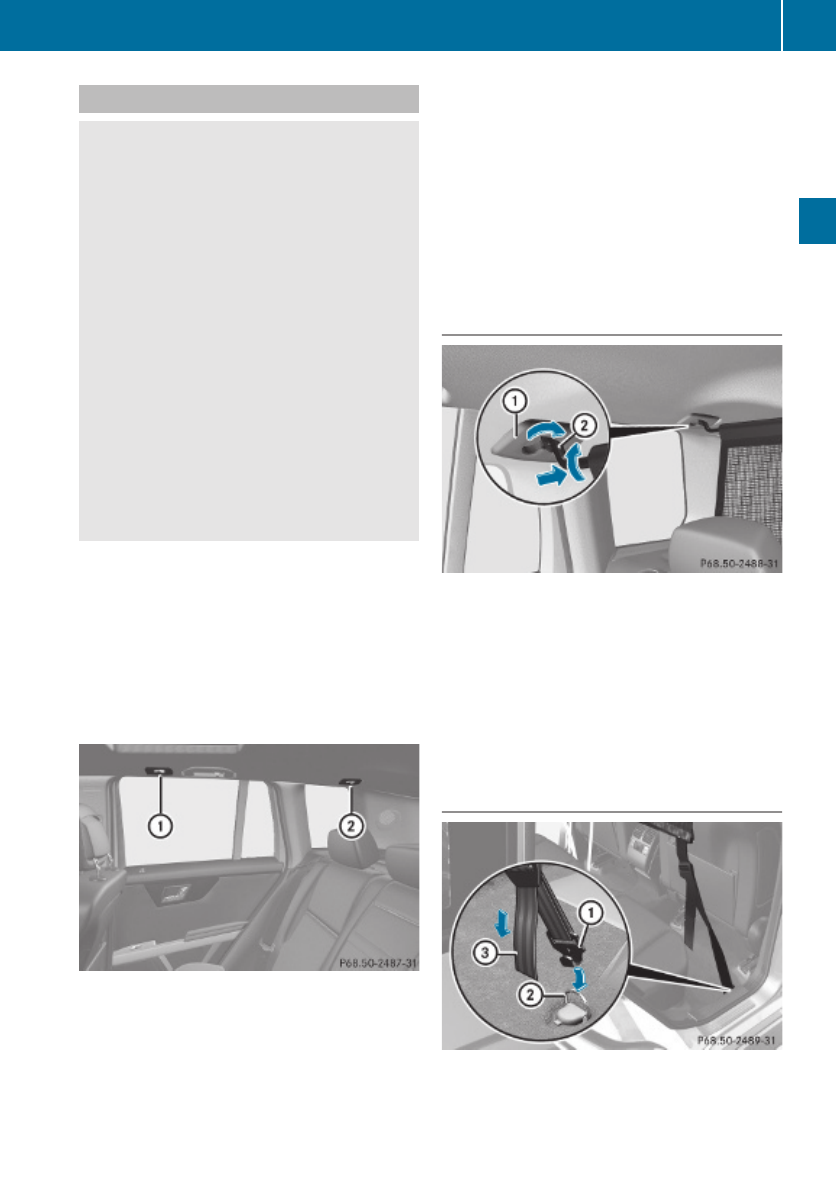 ①
②
P68.50-2488-31

①
②
P68.50-2487-31

①
②
③
P68.50-2489-31