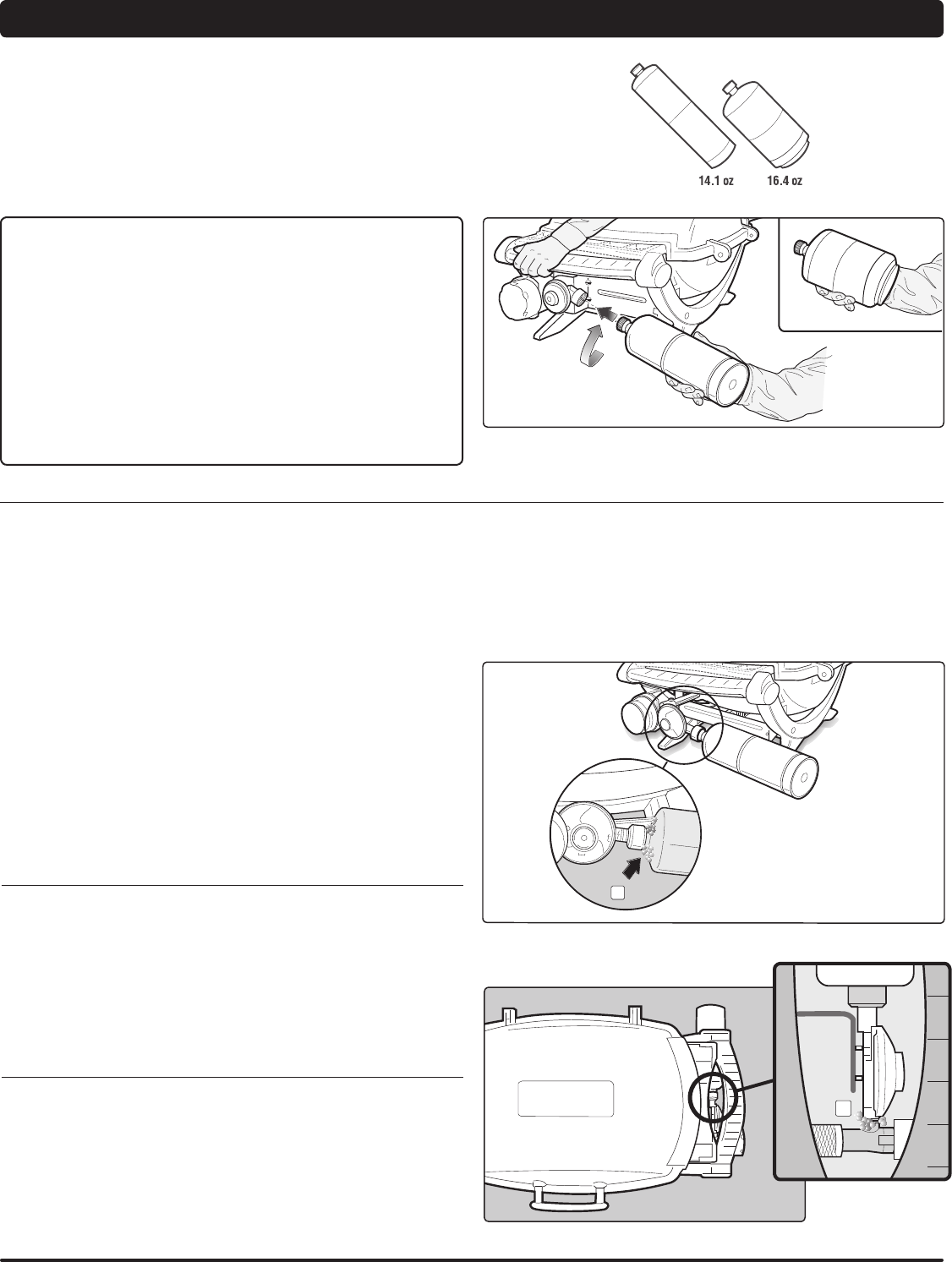 14.1 oz

16.4 oz