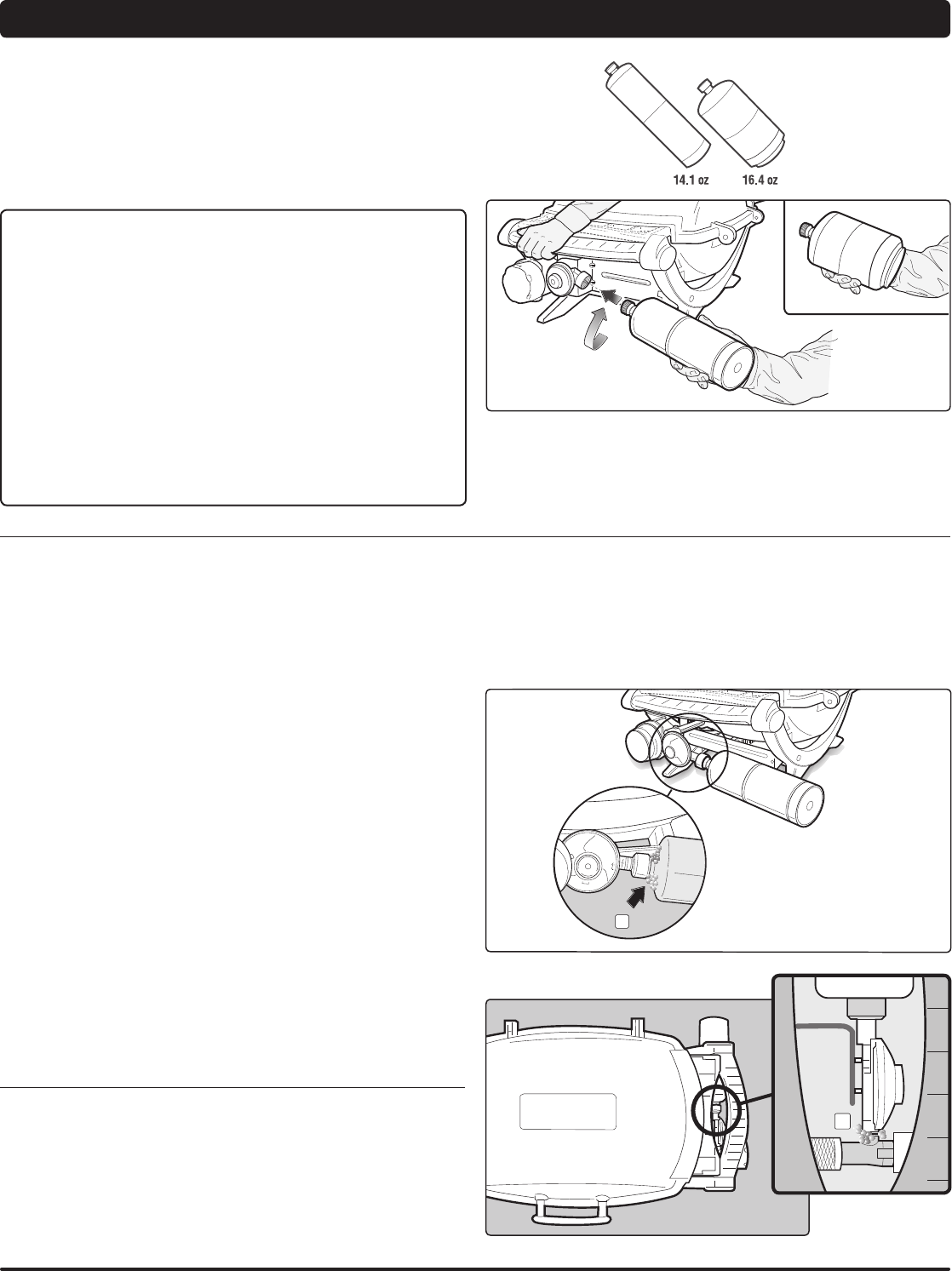 14.1 oz
16.4 oz