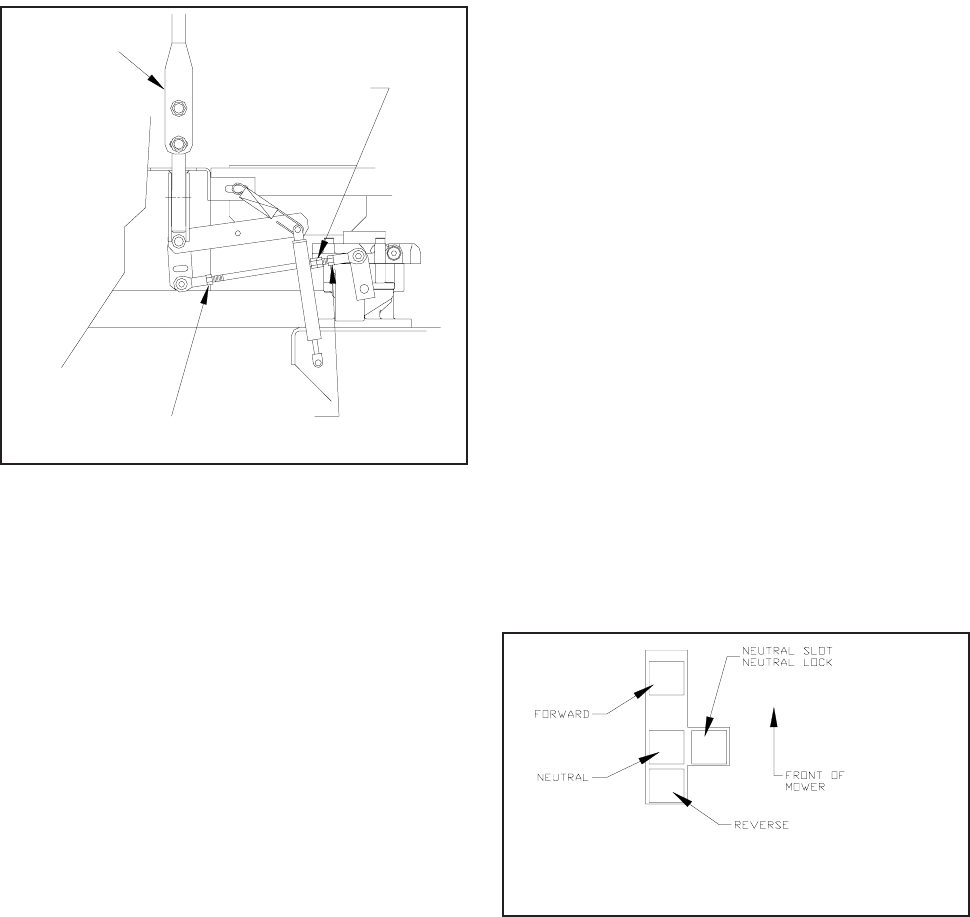 NEUTRAL SLOT
NEUTRAL LOCK

FORWARD

NEUTRAL

FRONT OF
MOWER

REVERSE