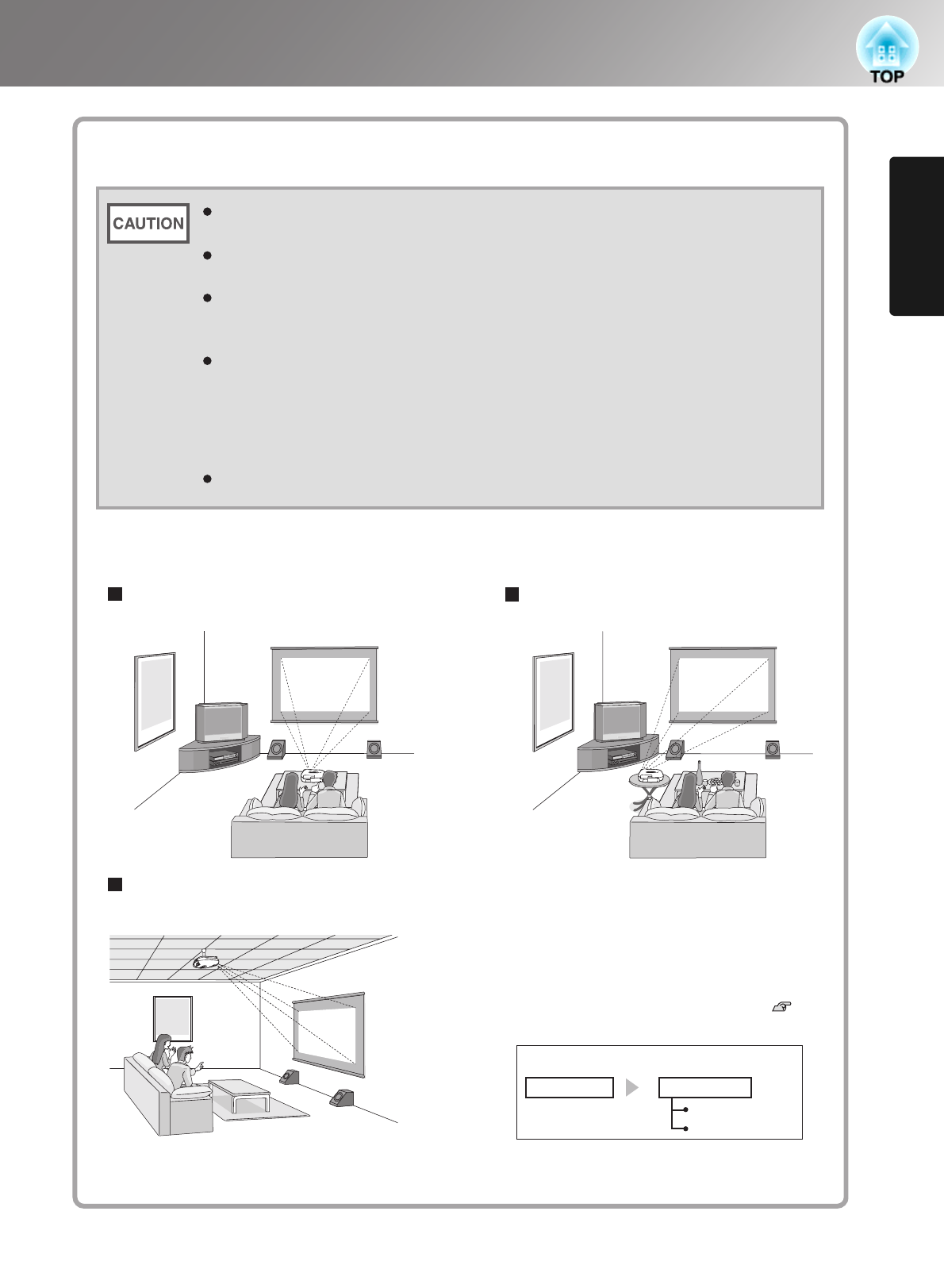 TOP

CAUTION