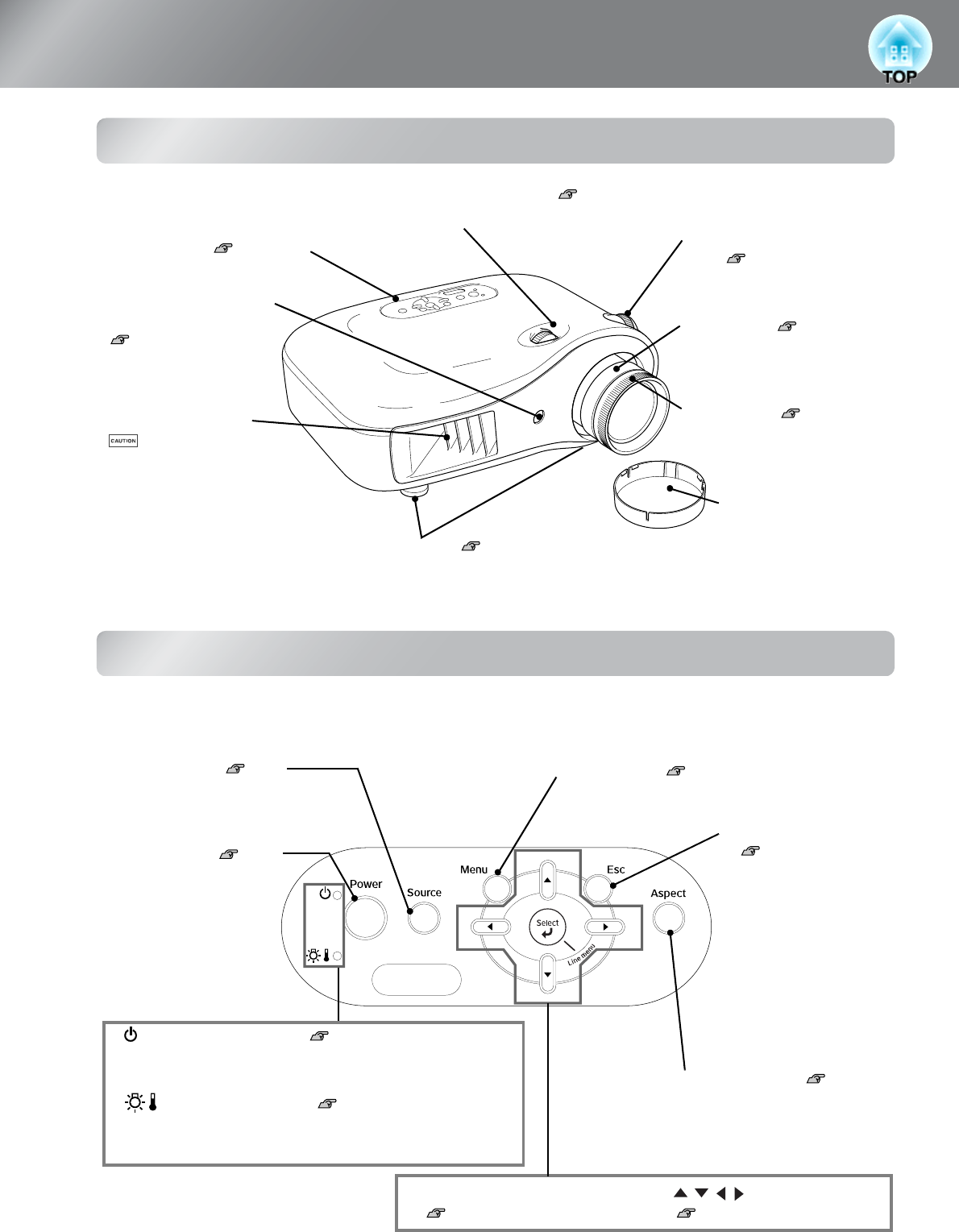 TOP

CAUTION

Menu
Esc
Power
Source
Aspect
Select
Line menu