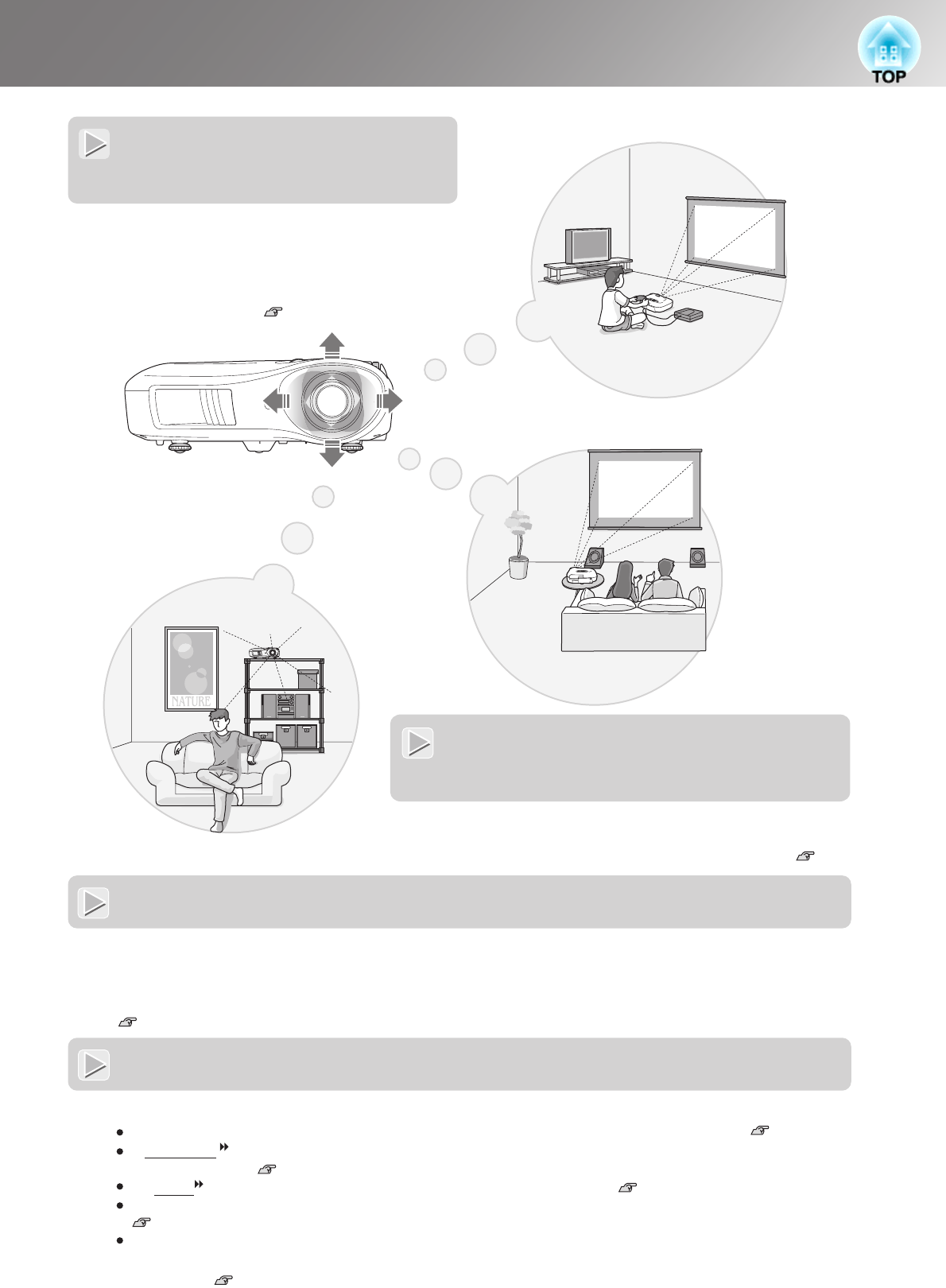 TOP

NATURE