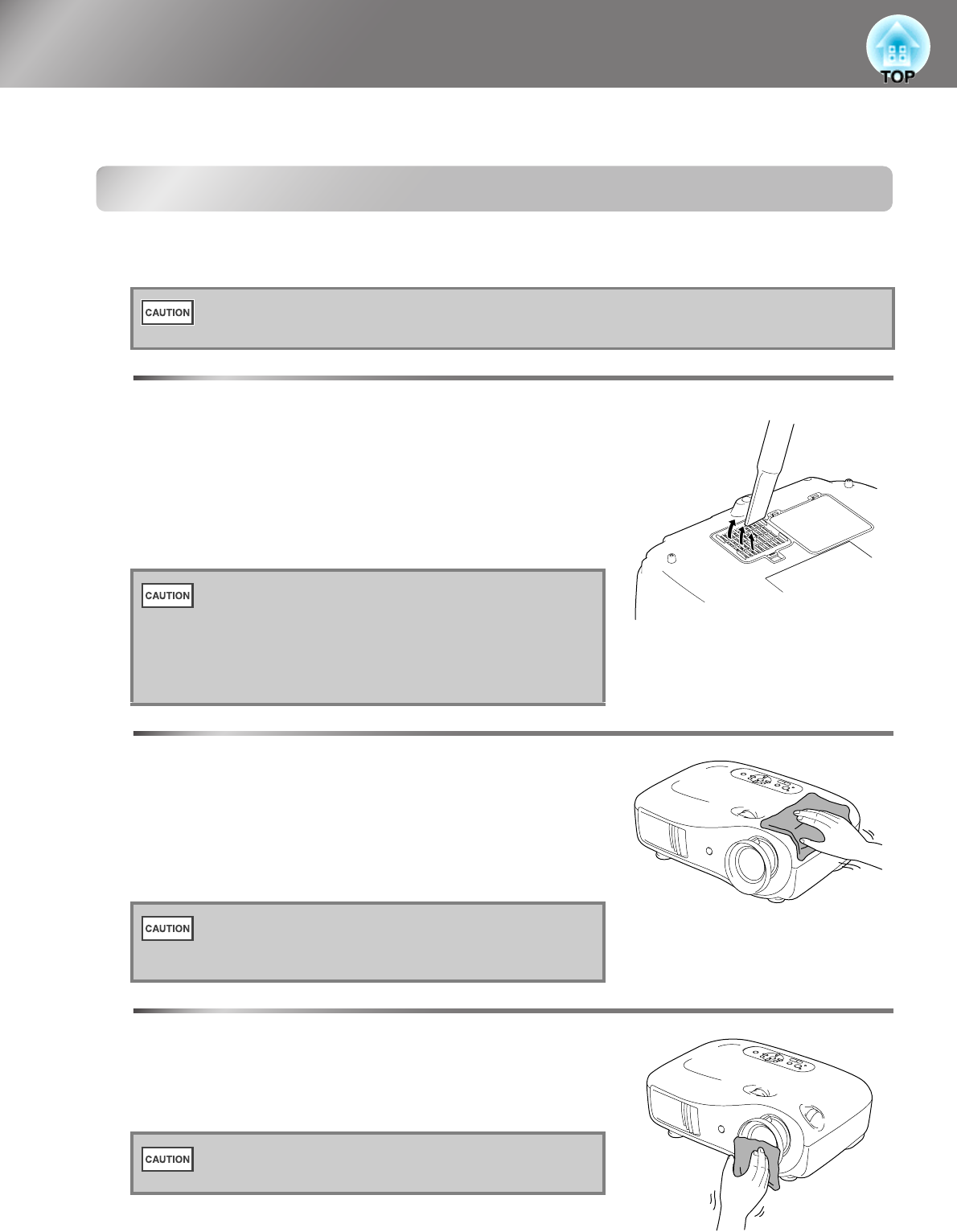 TOP

CAUTION

CAUTION

CAUTION

CAUTION