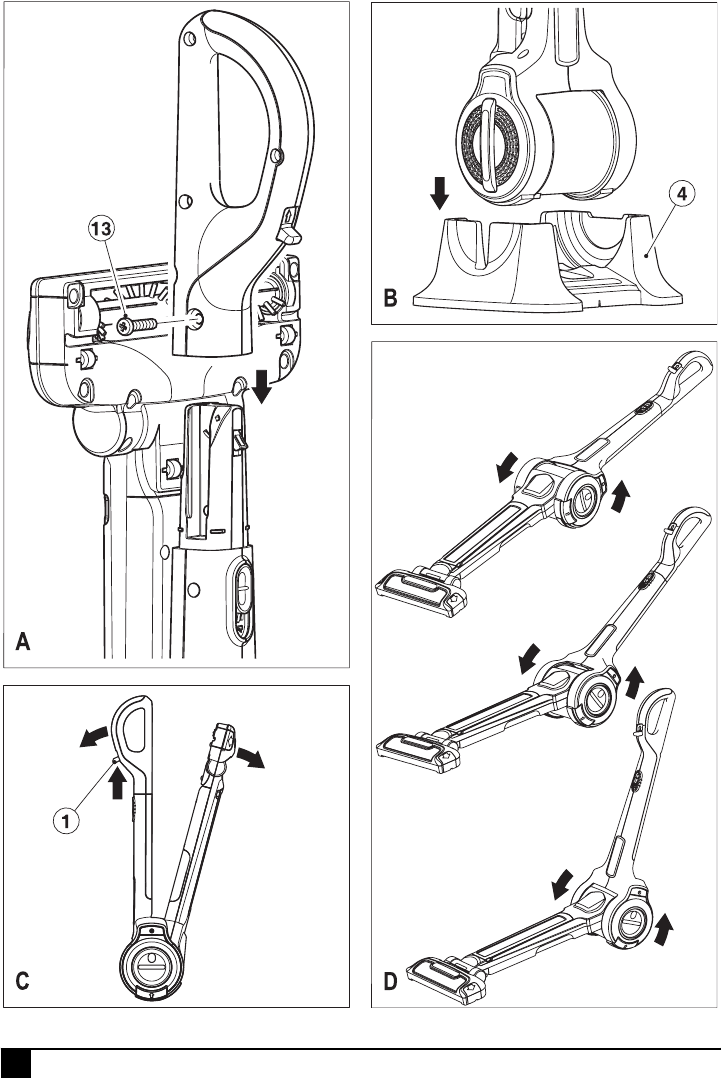 13

A

4

B

1

C

D