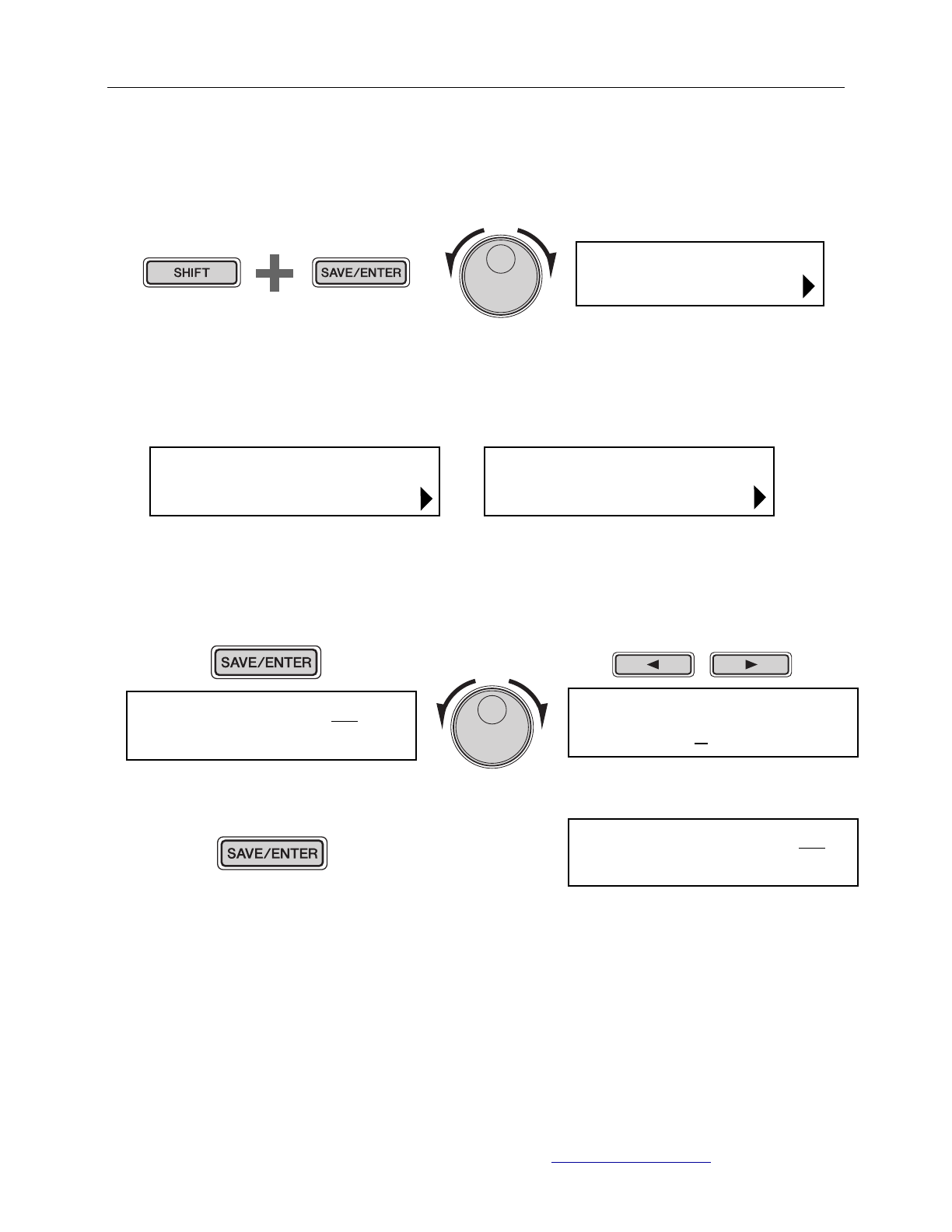 SHIFT

SAVE/ENTER

SAVE/ENTER

SAVE/ENTER