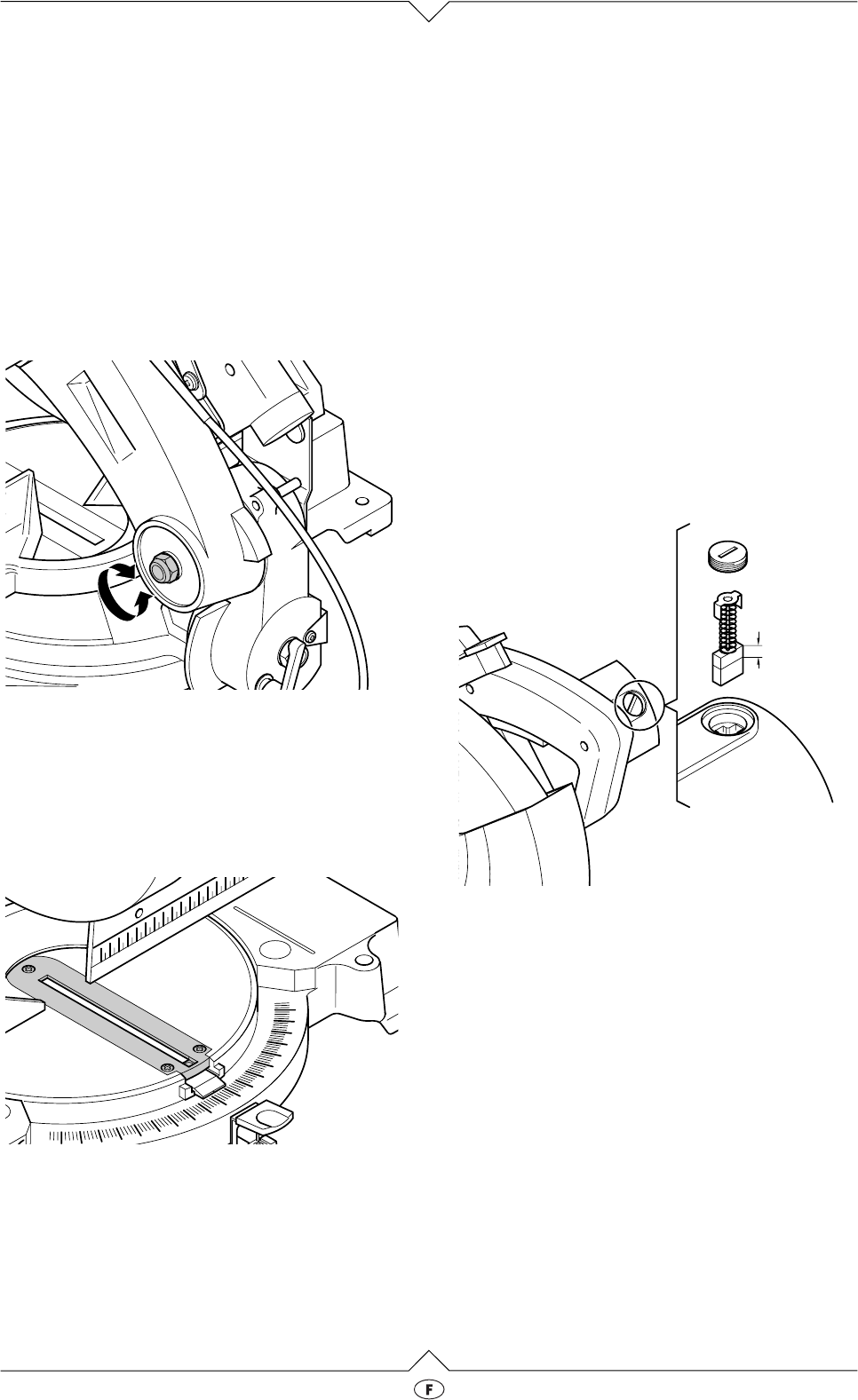 F