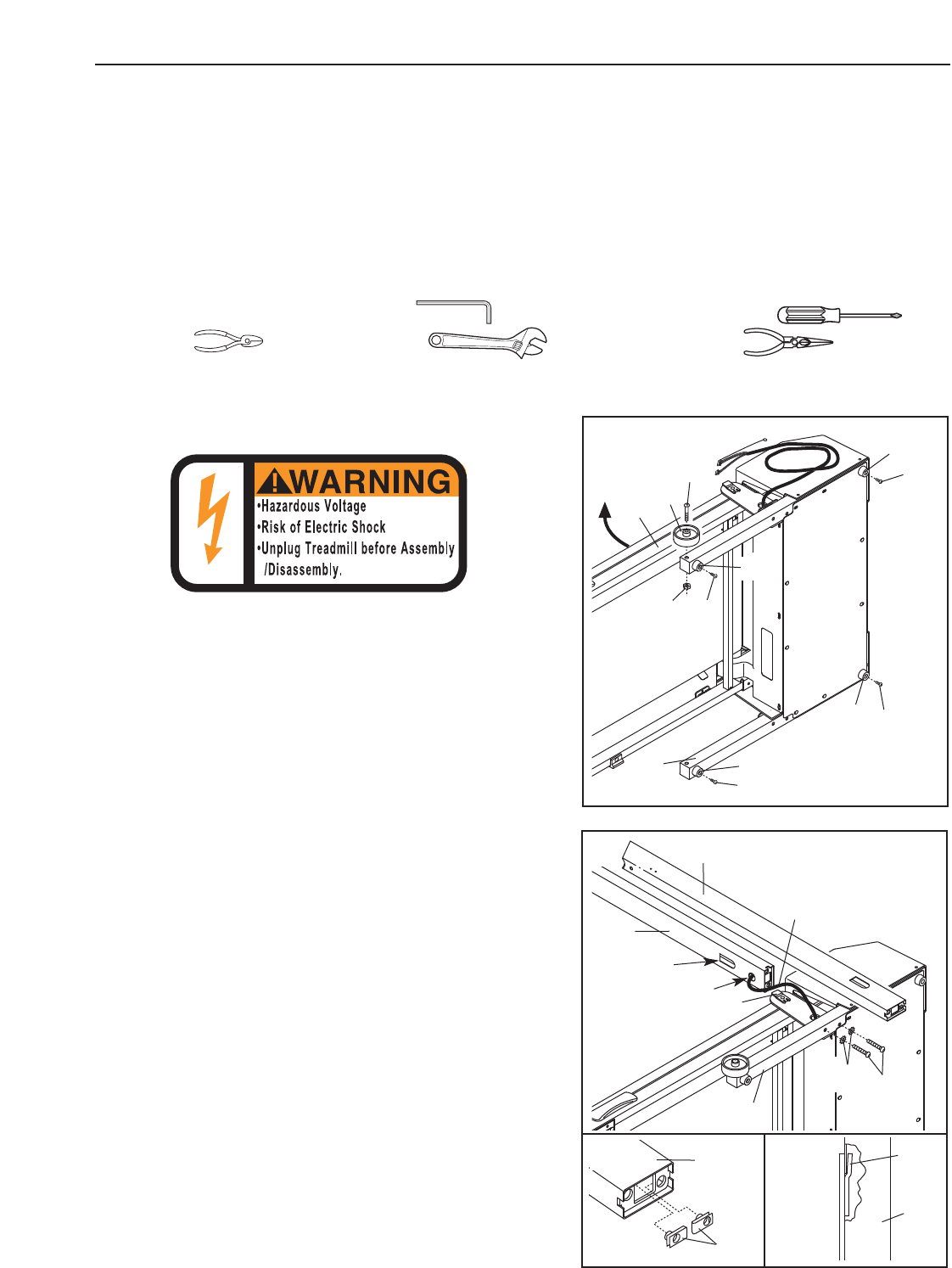 WARNING
•Hazardous Voltage
•Risk of Electric Shock
•Unplug Treadmill before Assembly /Disassembly.