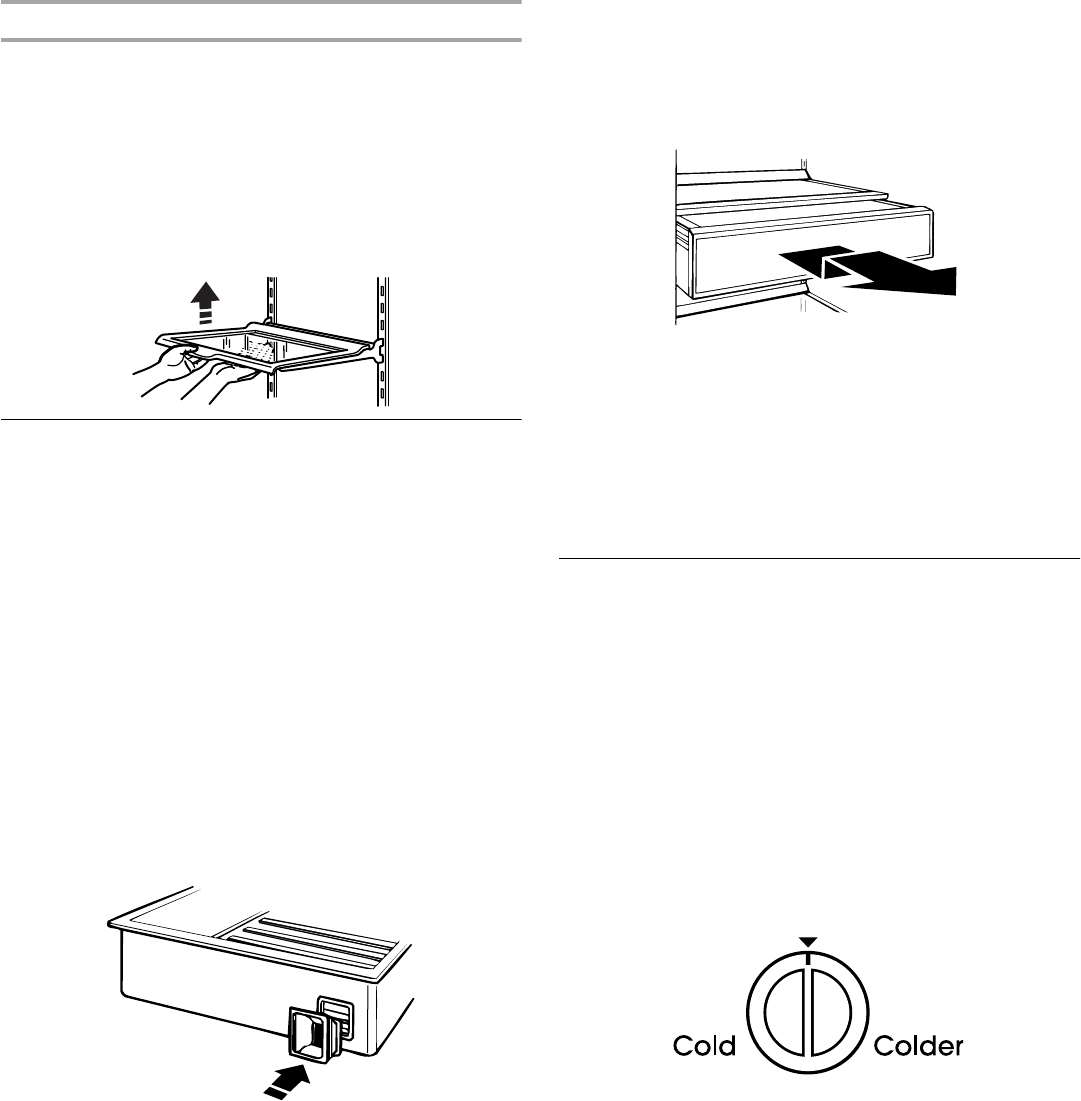 Cold Colder