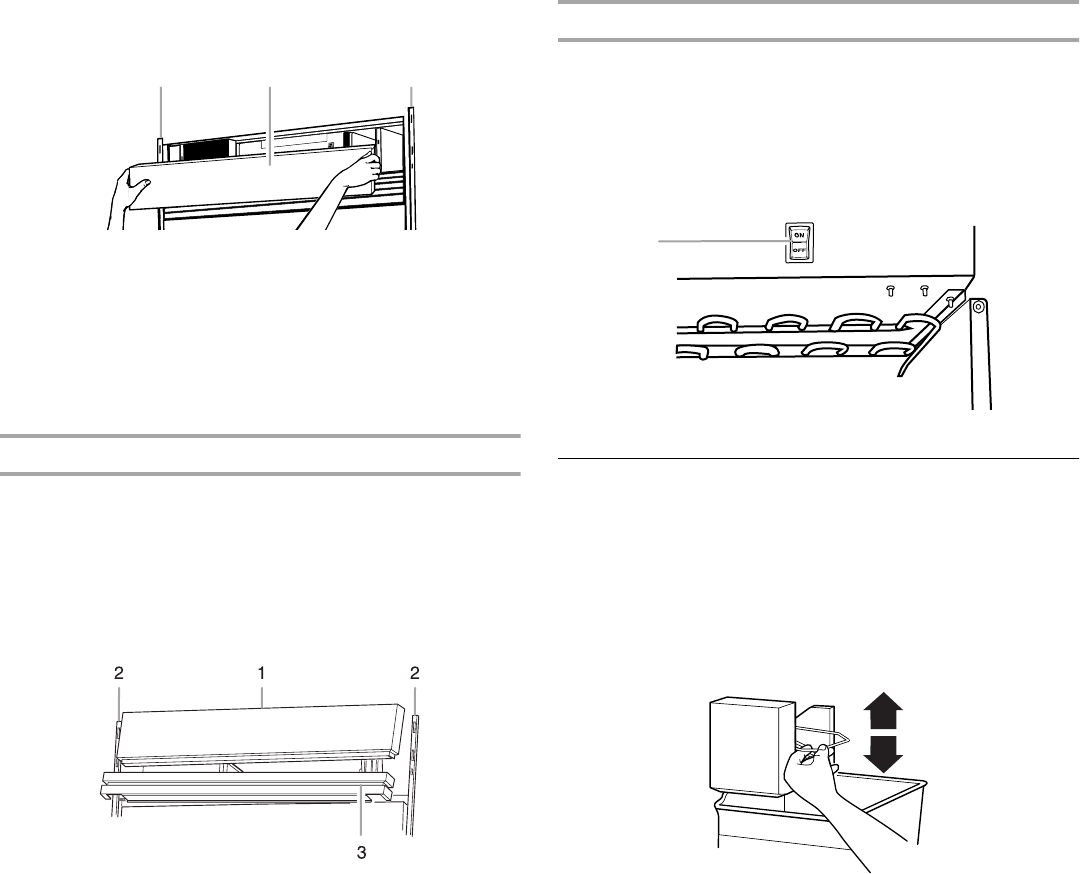 ON
OFF

2 1 2

3