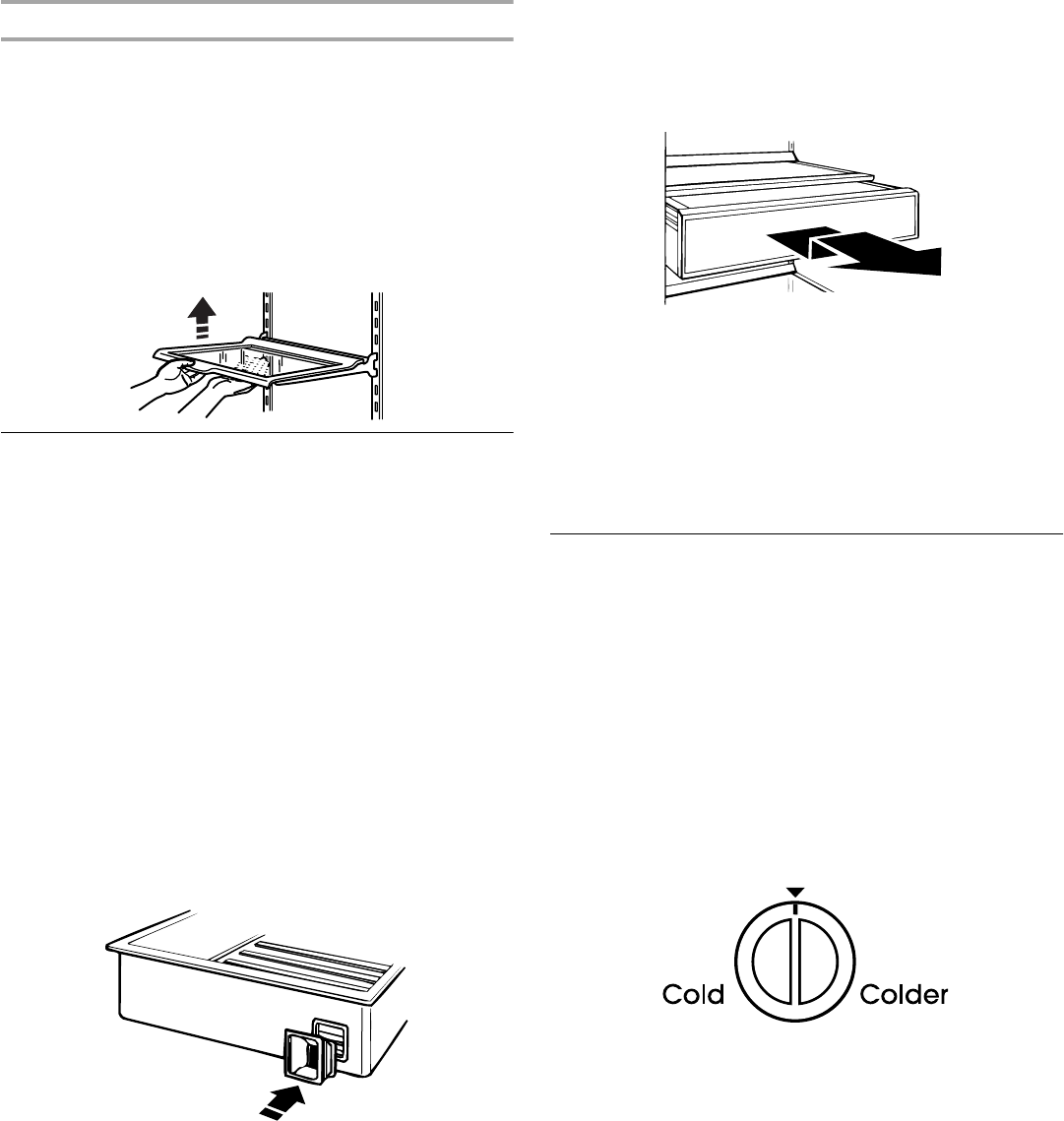 Cold

Colder