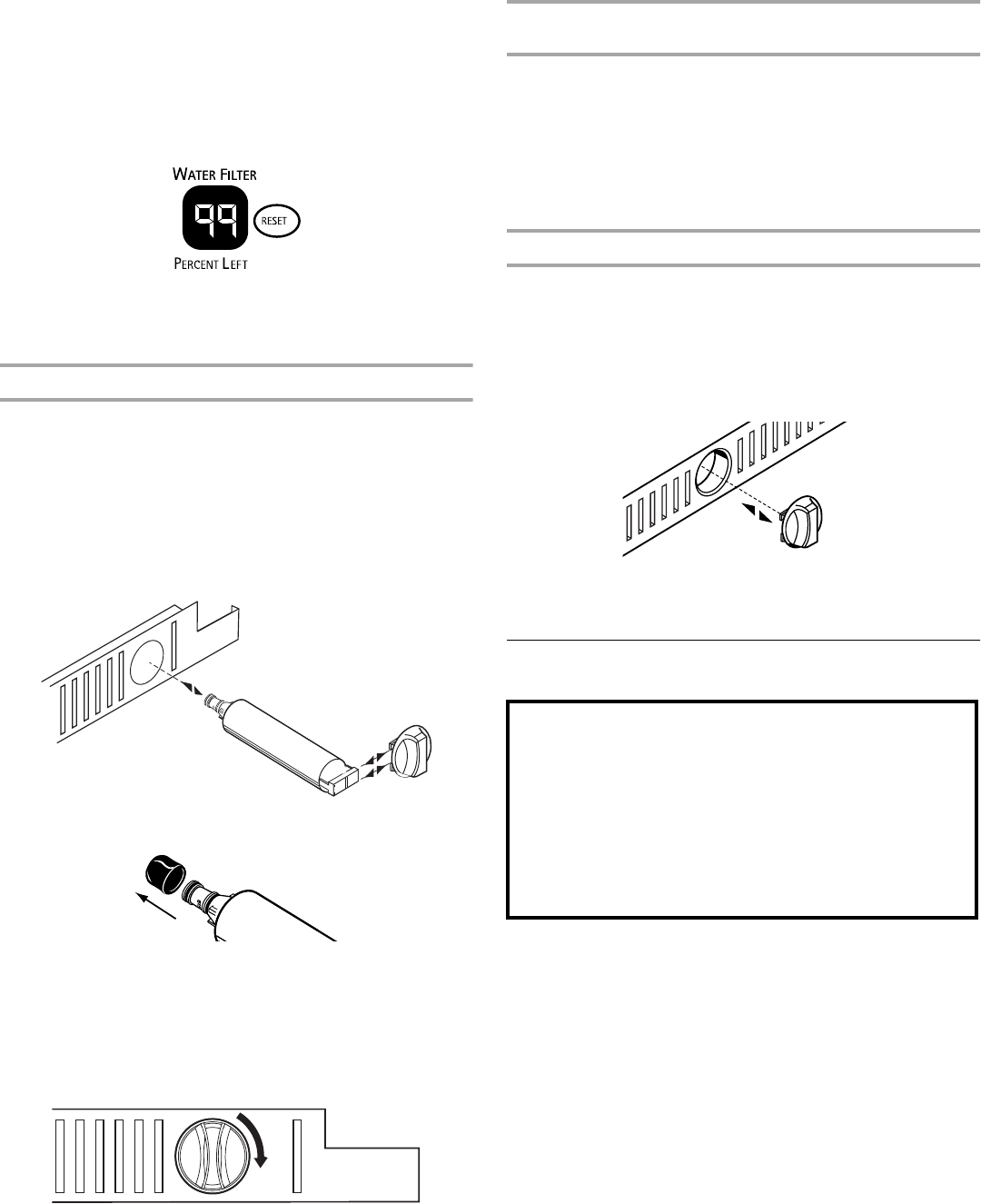 WATER FILTER
99
RESET
PERCENT LEFT