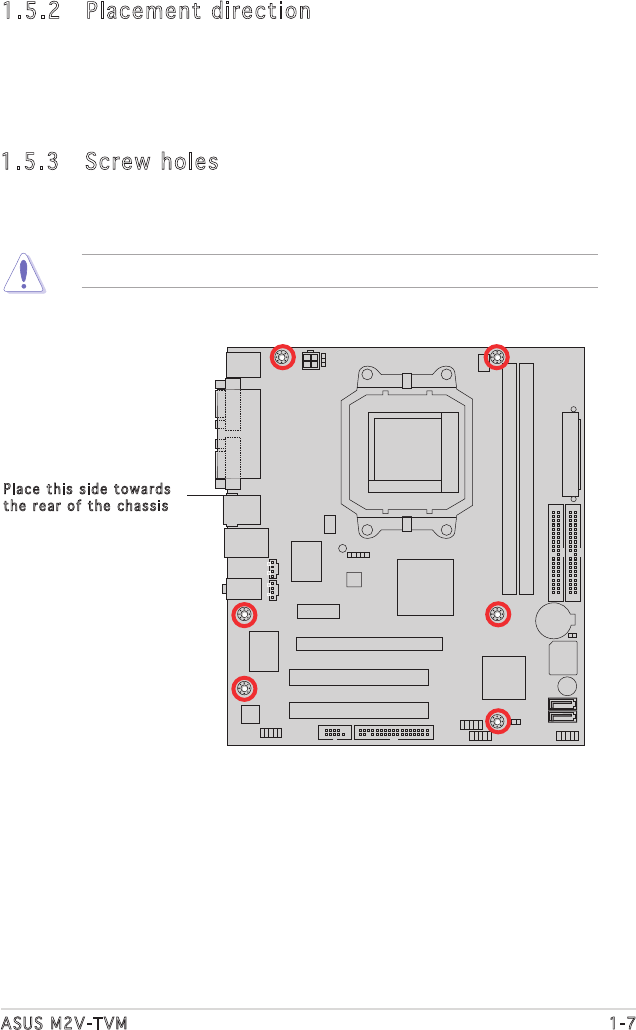 1.5.2 Placement direction

1.5.3 Screw holes

Place this side towards the rear of the chassis

ASUS M2V-TVM

1-7