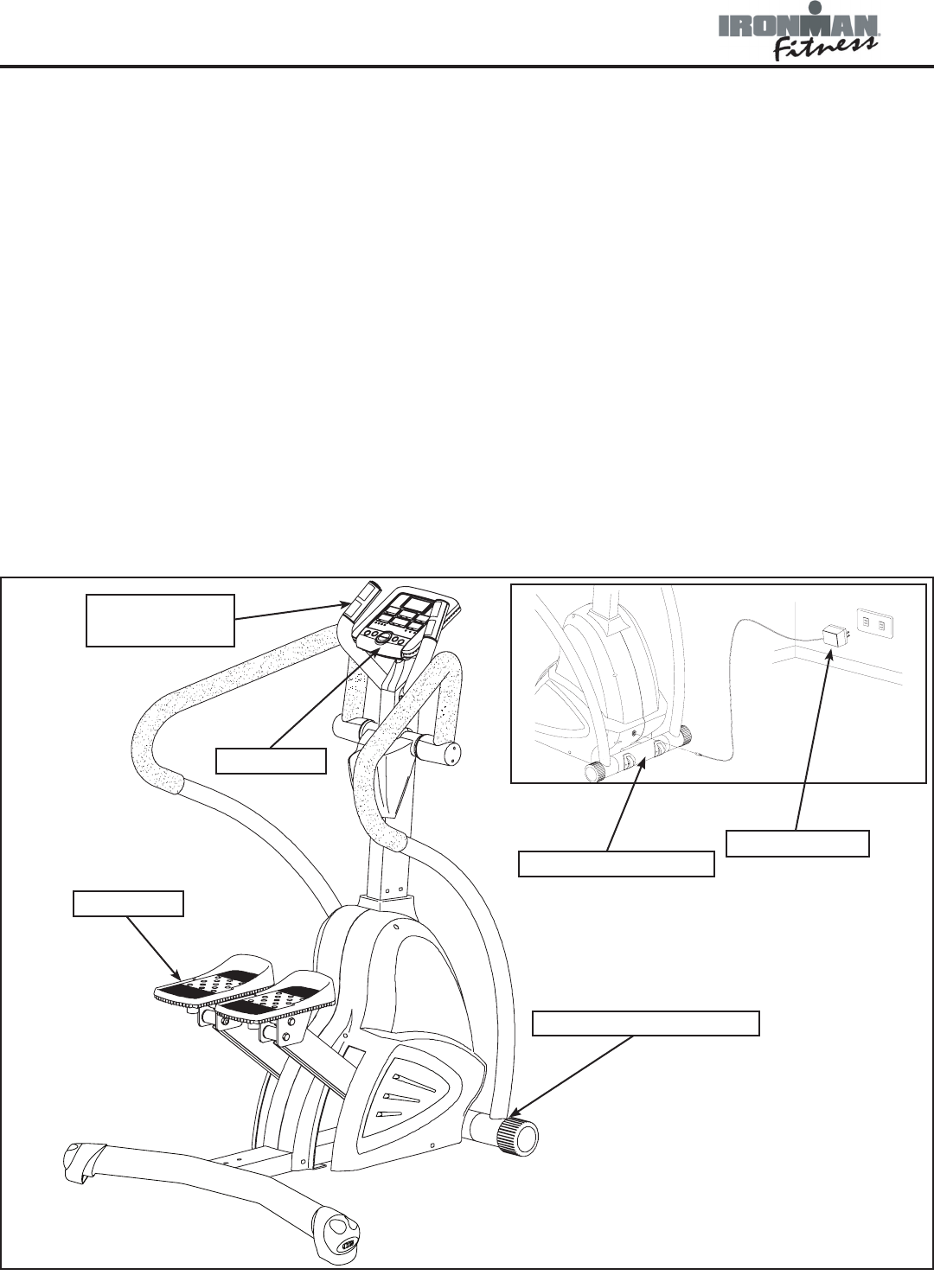 IRONMAN Fitness