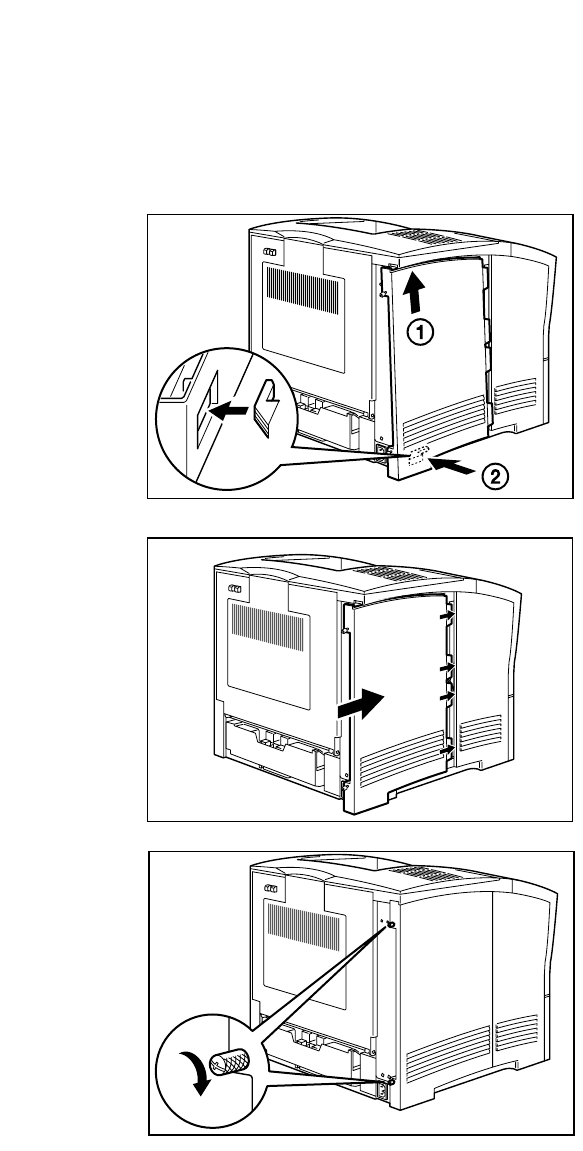 ①

②