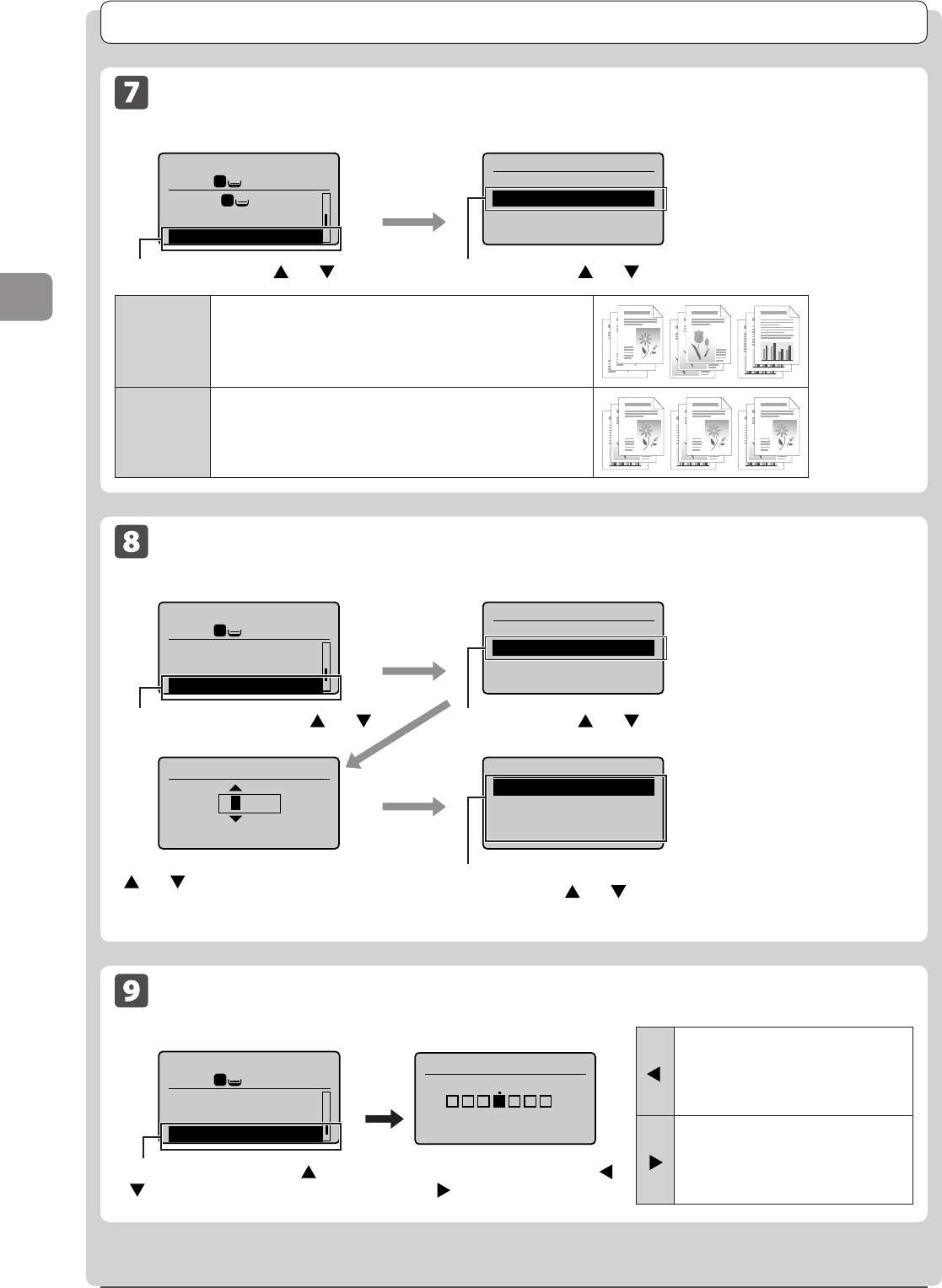 7

8

9