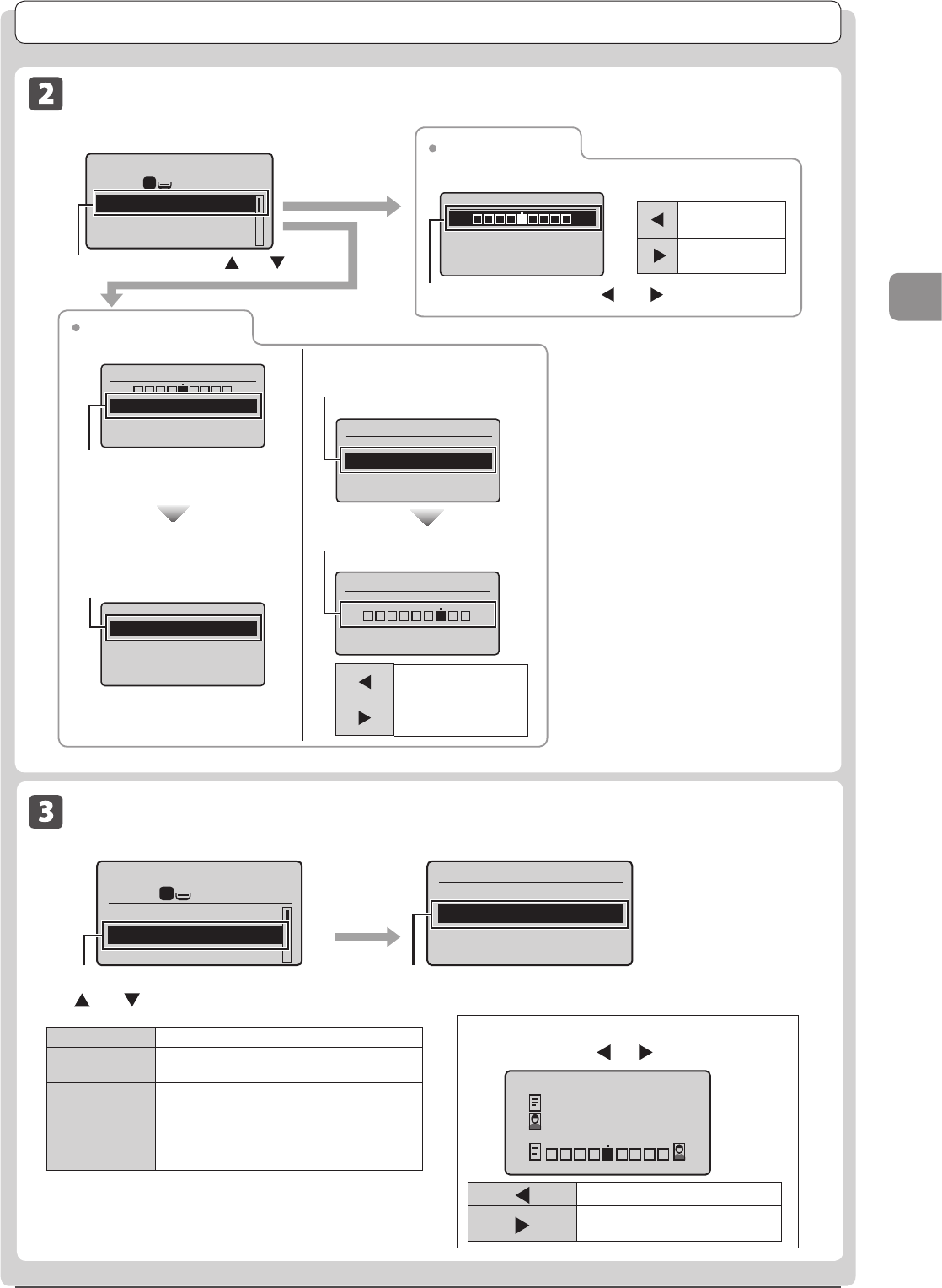 2

3