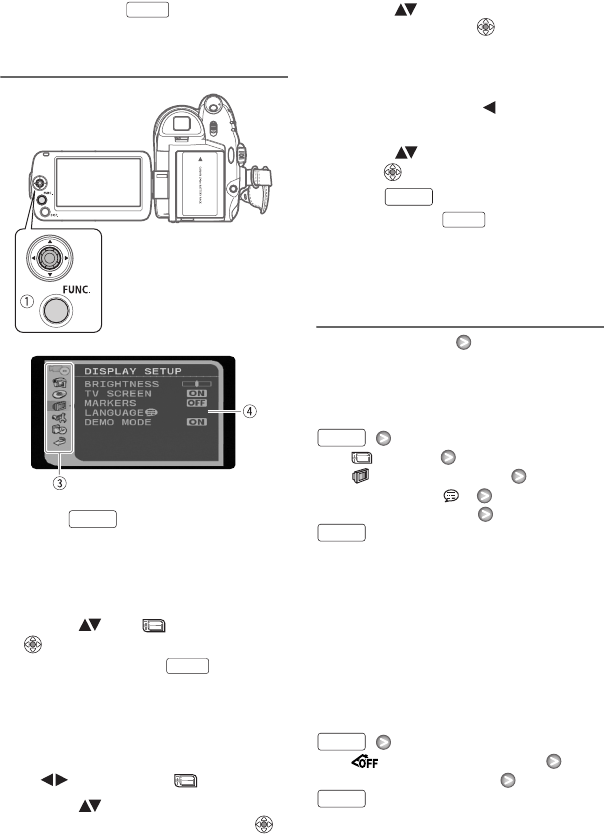 FUNC.

①

DISPLAY SETUP
BRIGHTNESS
TV SCREEN ON
MARKERS OFF
LANGUAGE
DEMO MODE ON

④

③