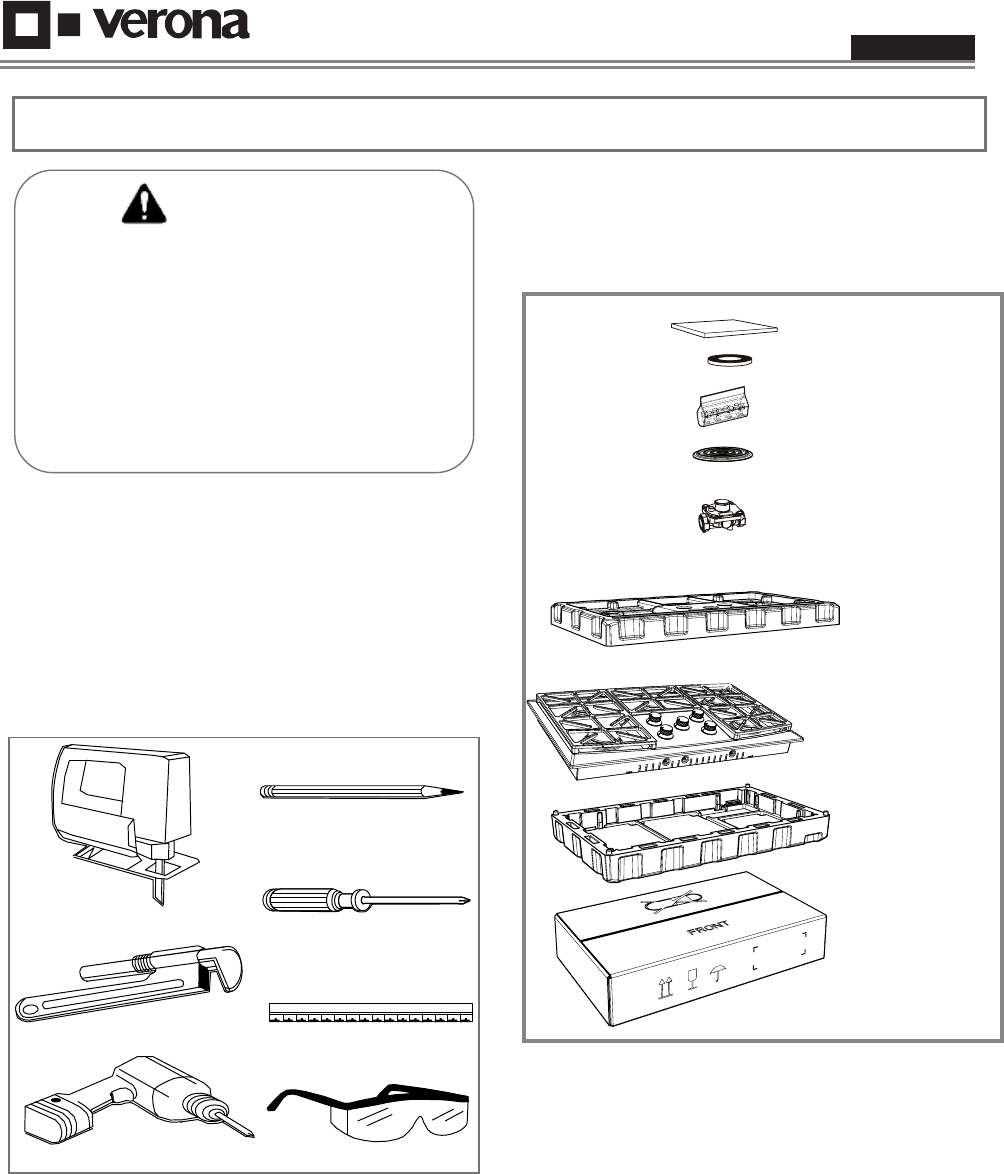 verona

FRONT