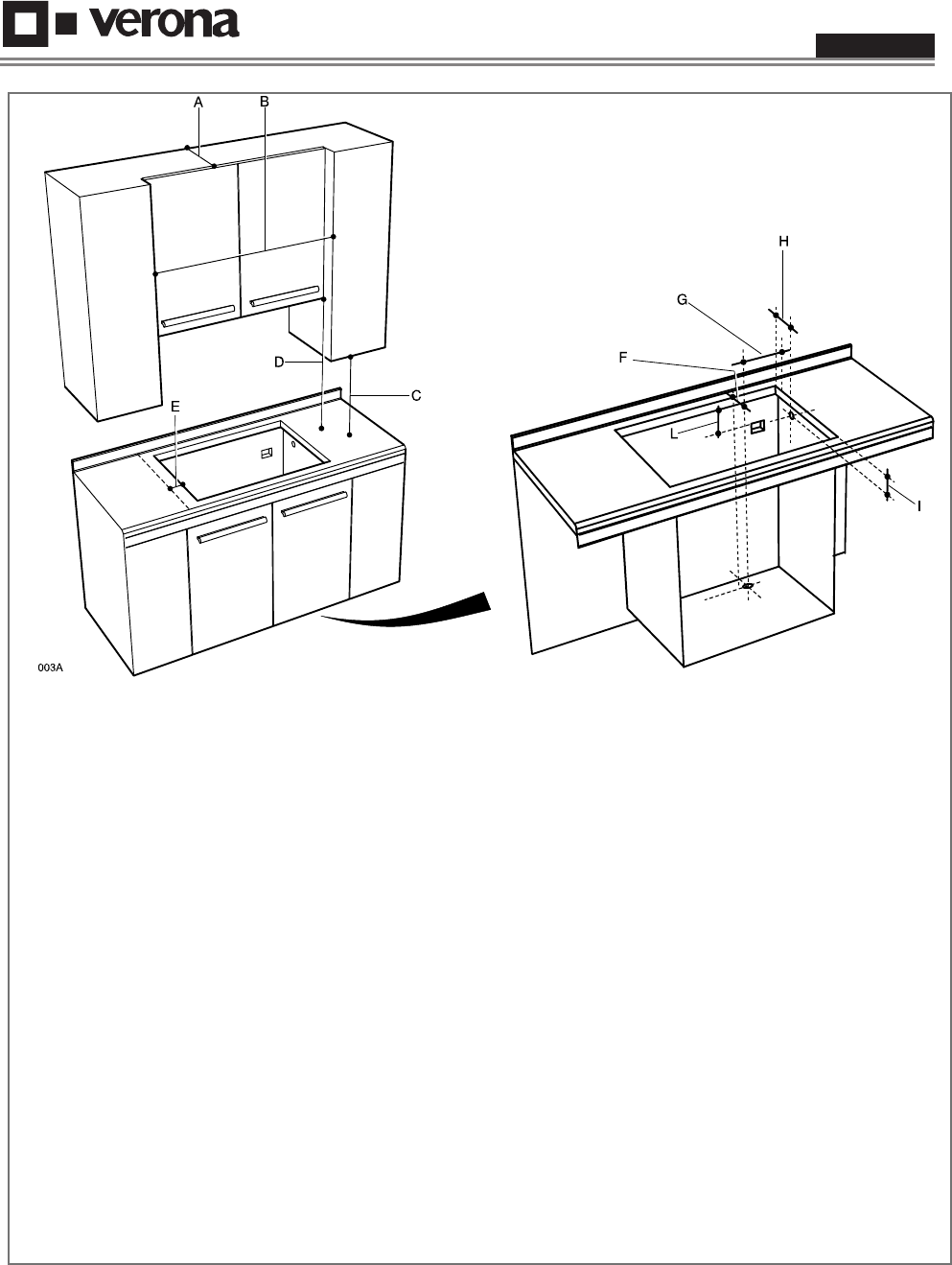 verona

A
B
D
C
E
003A

H
G
F
L
I