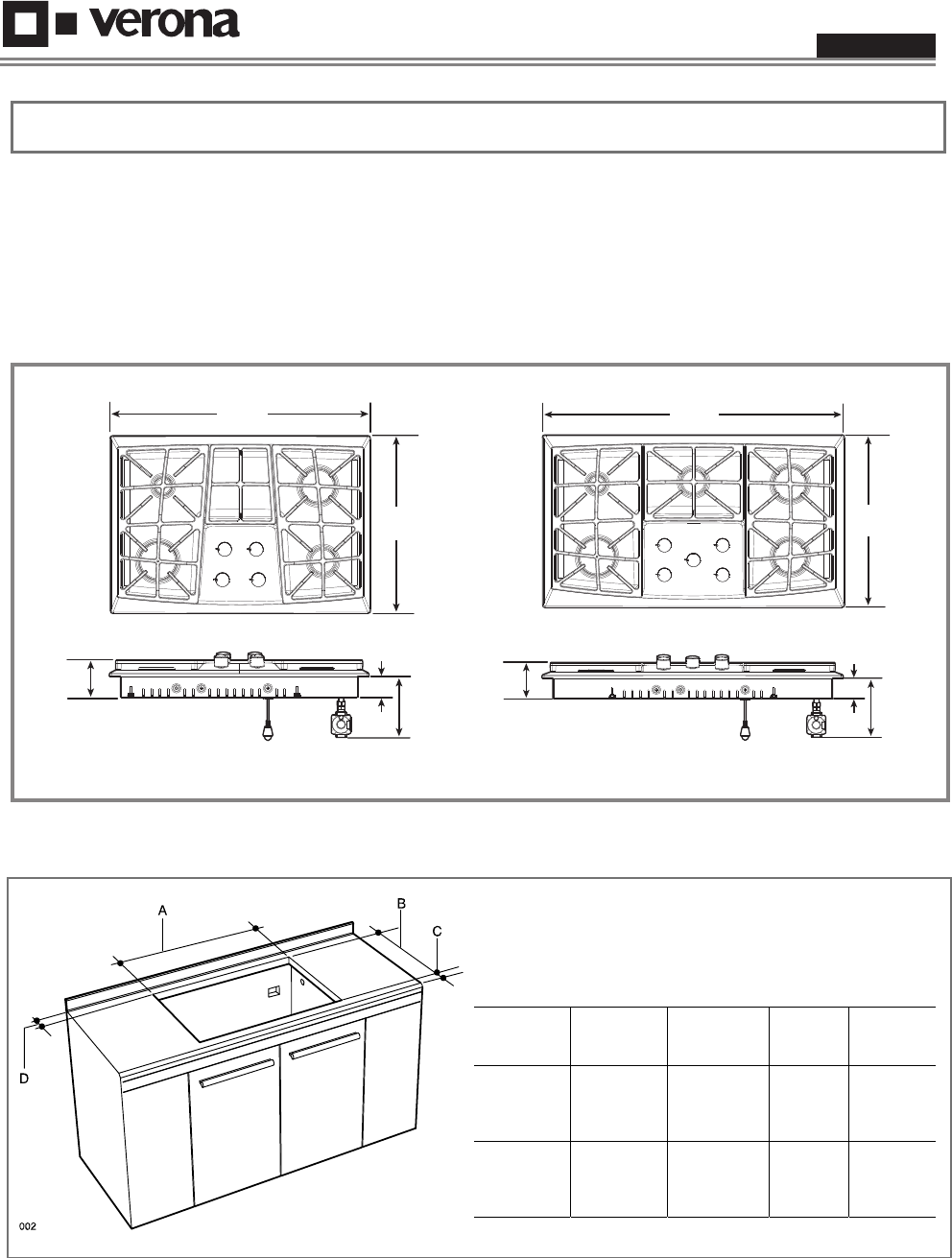 verona

A

B

C

D

002