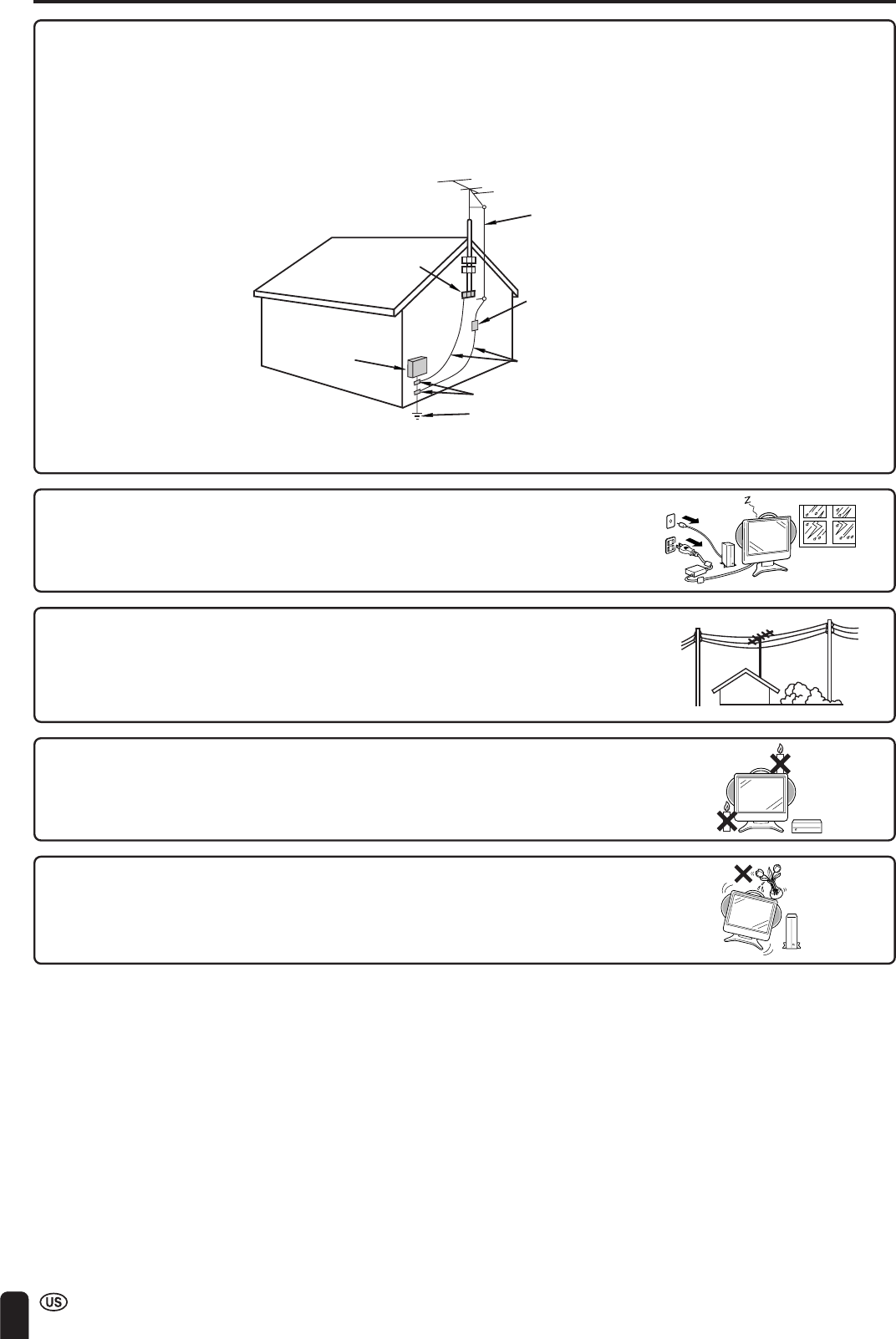 US