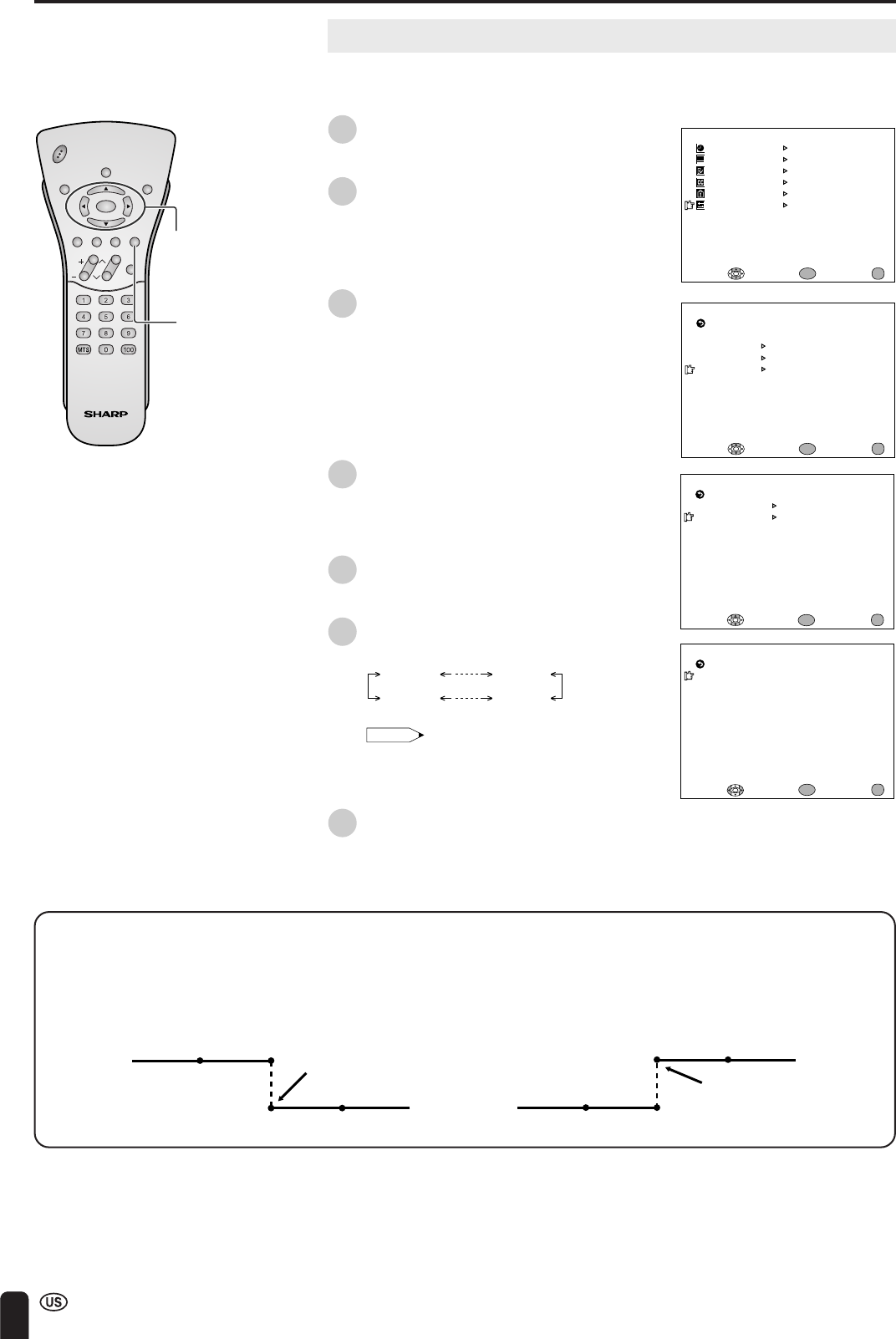 1 2 3
4 5 6
7 8 9
MTS 0 100
SHARP

US