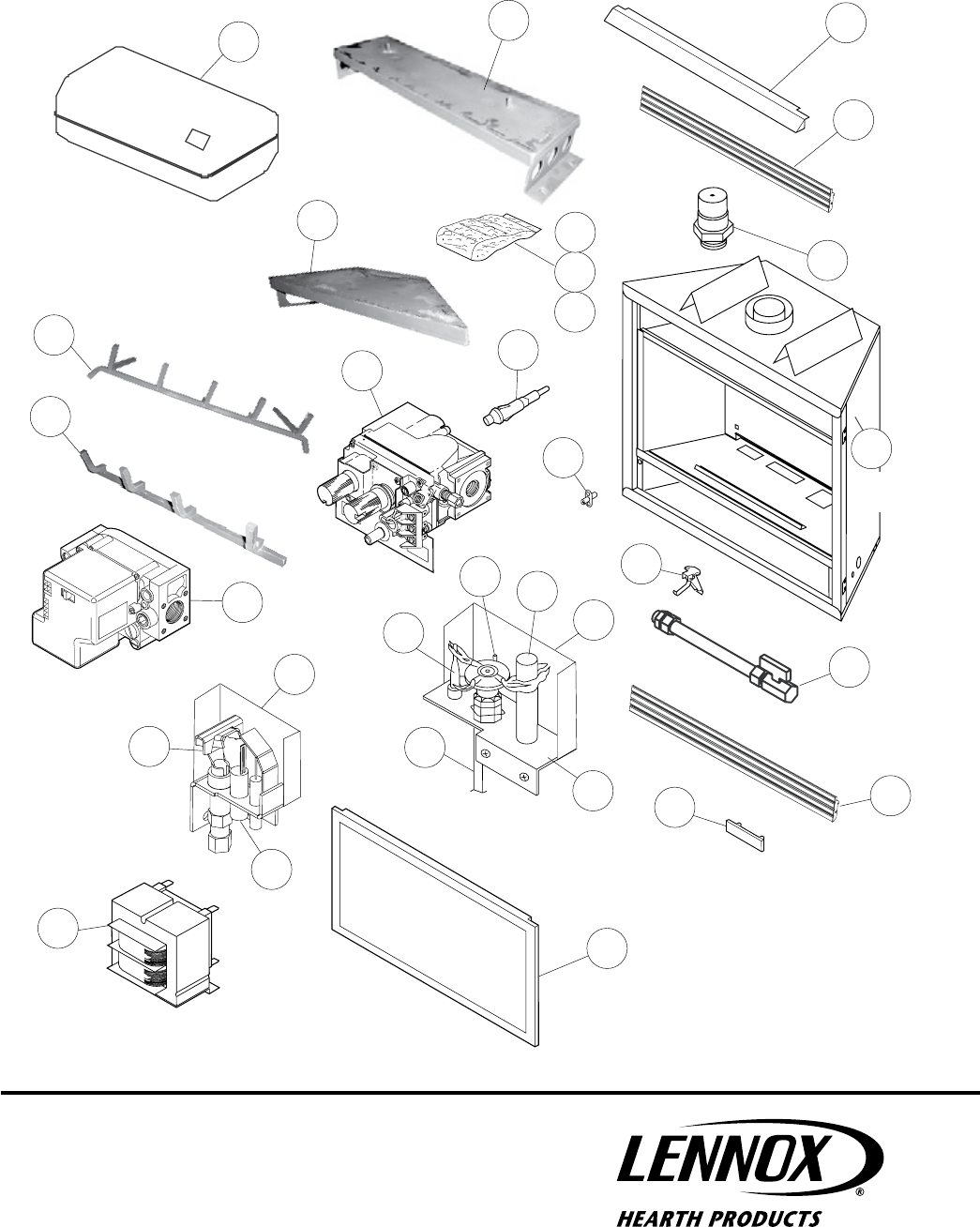 LENNOX®
HEARTH PRODUCTS