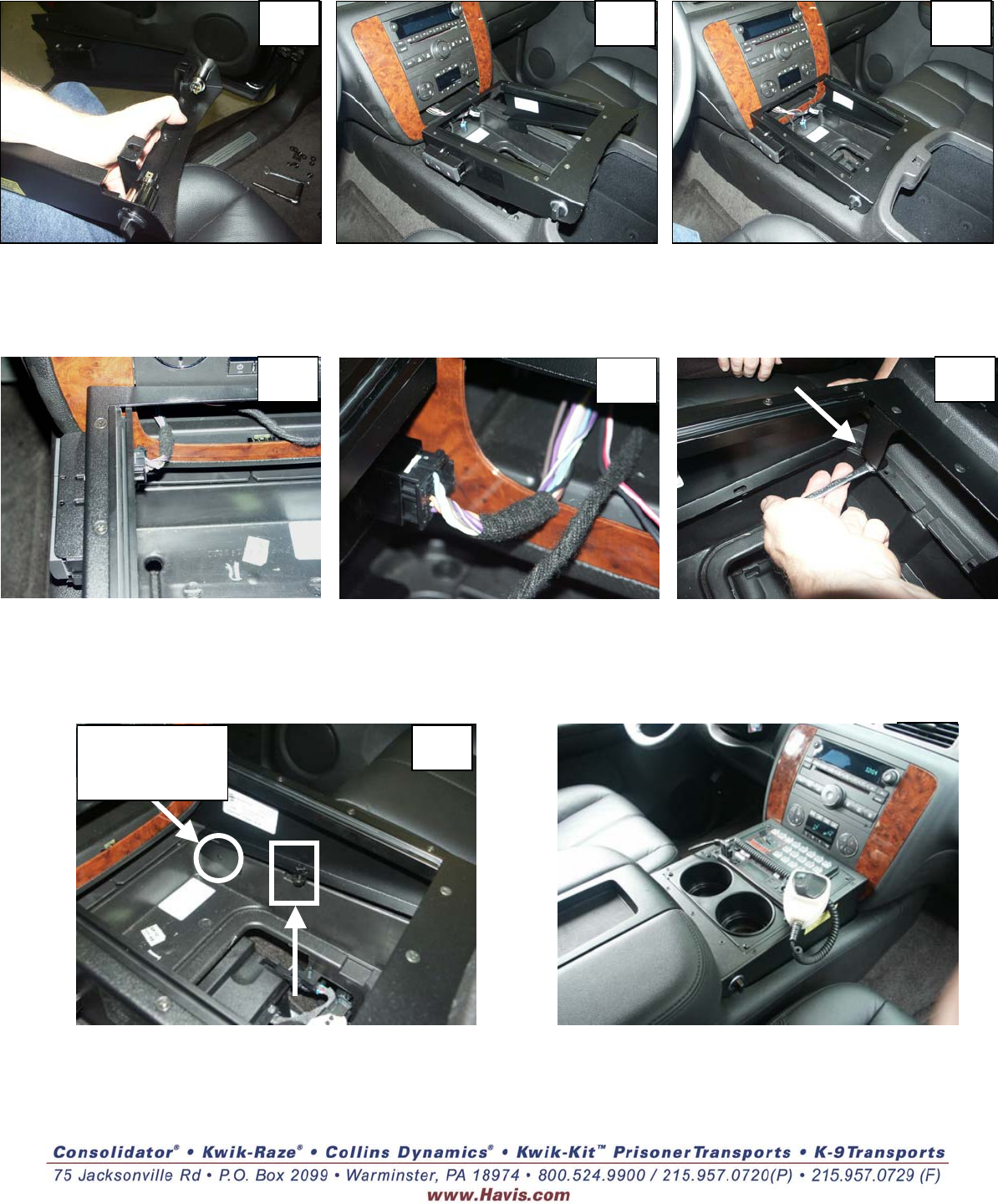 Consolidator® • Kwik-Raze® • Collins Dynamics® • Kwik-Kit™ Prisoner Transports • K-9 Transports
75 Jacksonville Rd • P.O. Box 2099 • Warminster, PA 18974 • 800.524.9900 / 215.957.0720(P) • 215.957.0729 (F)
www.Havis.com