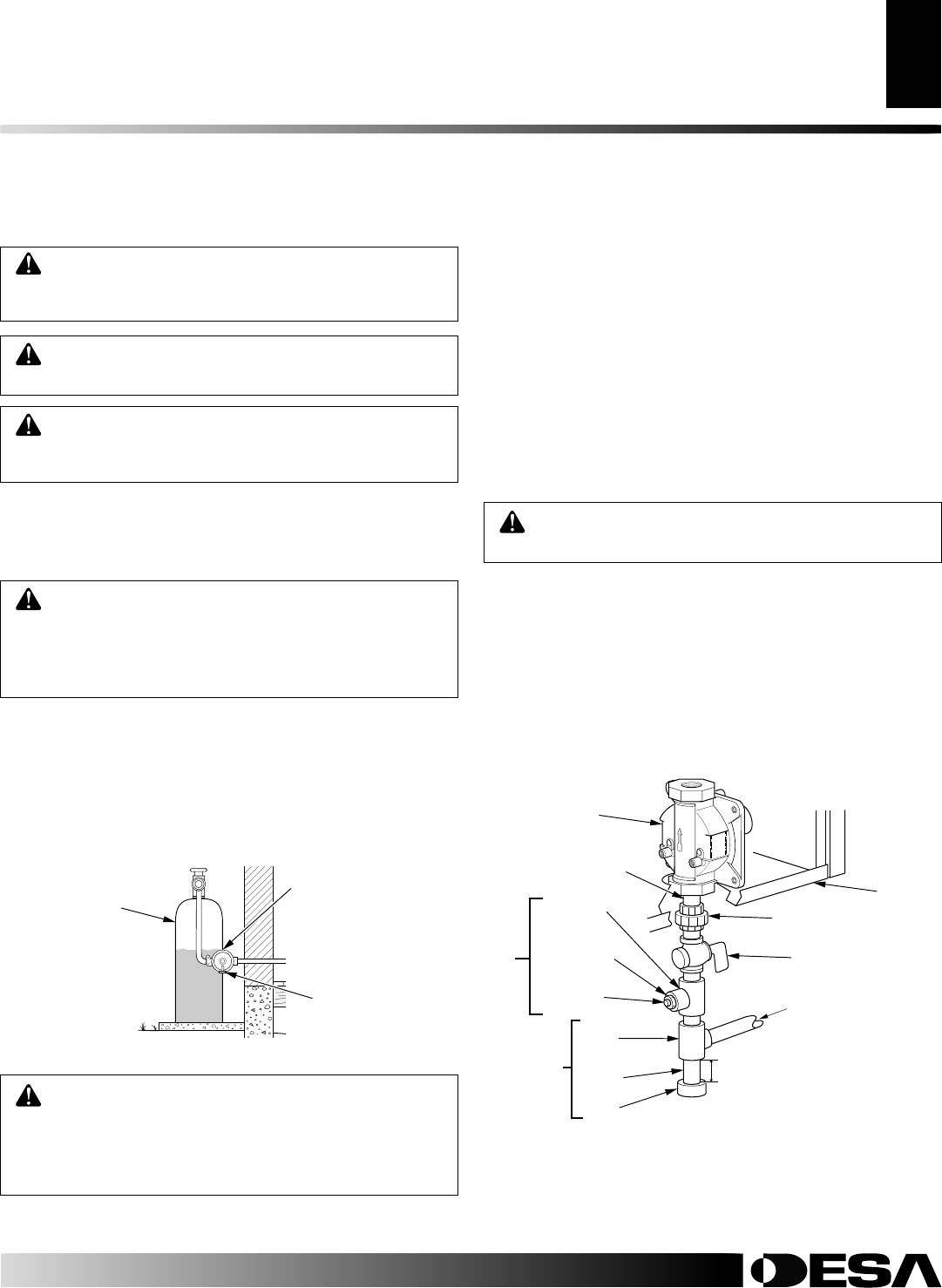 DESA