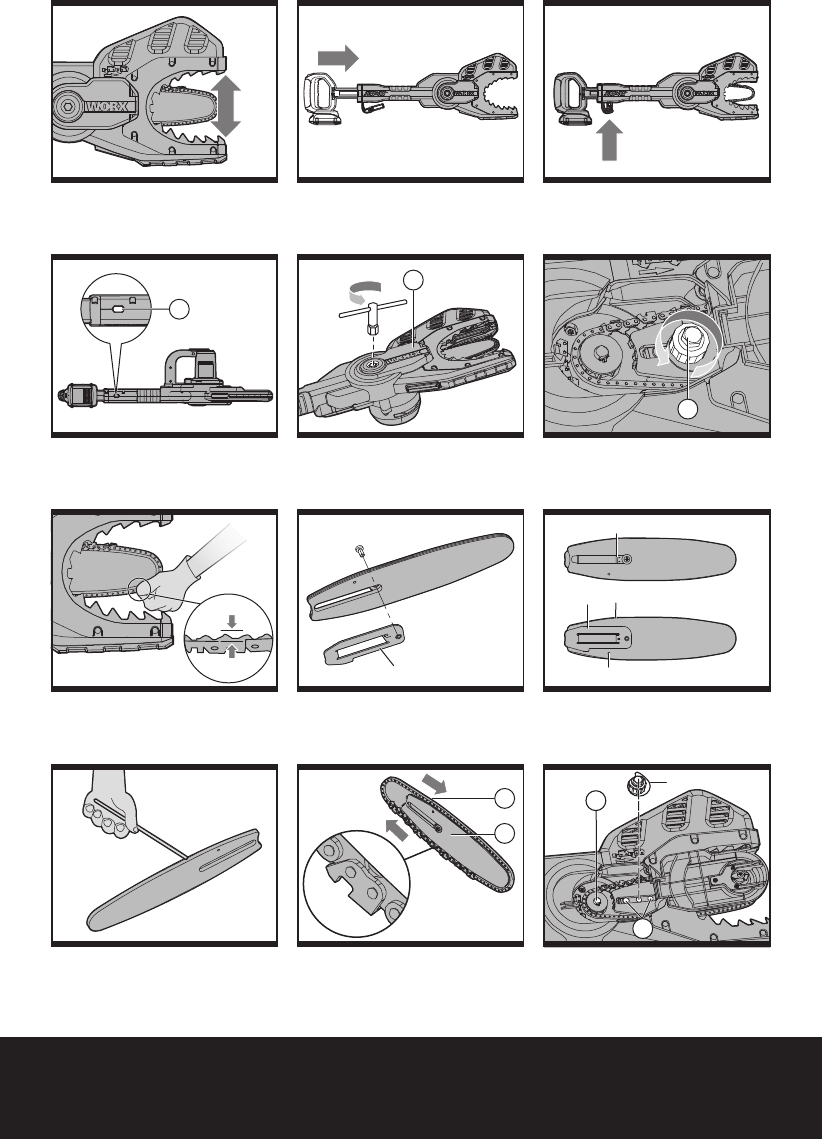 WORX