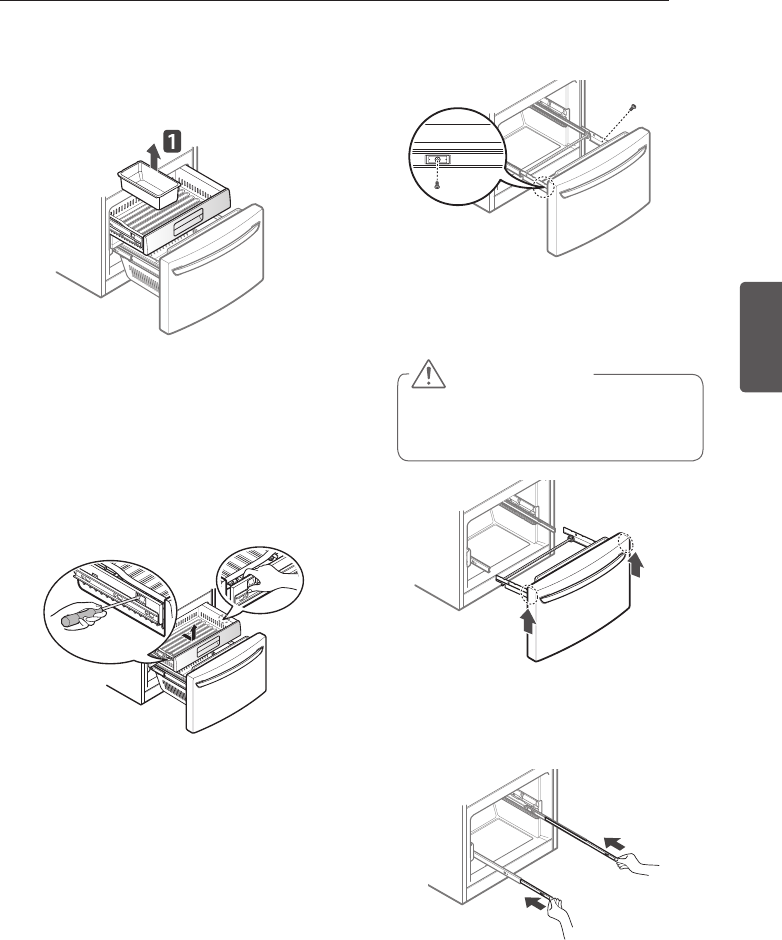 1