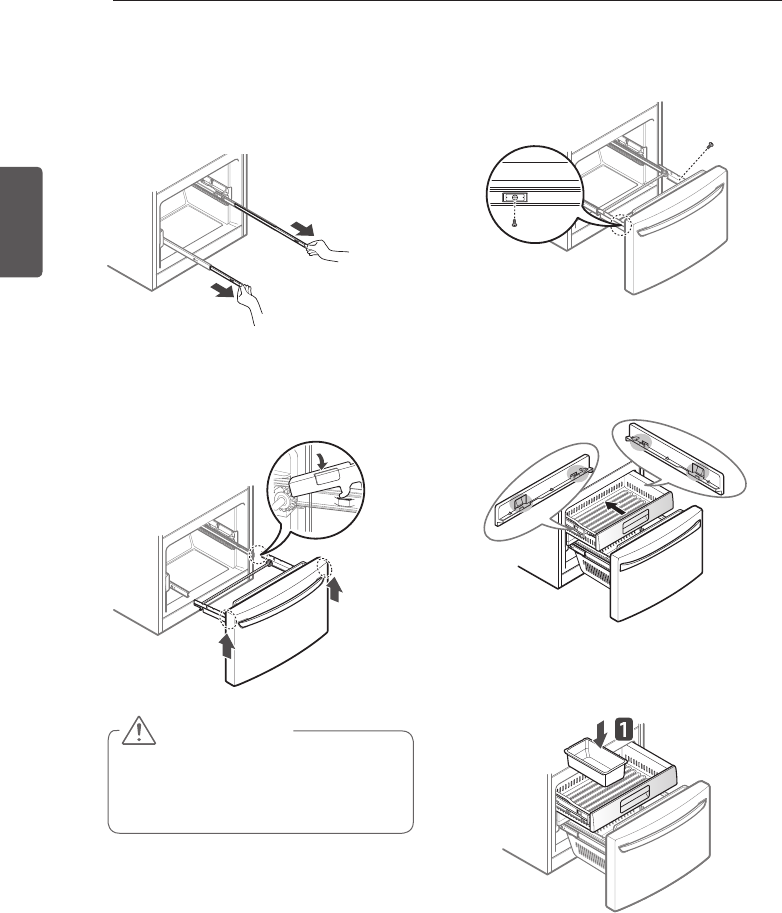 1