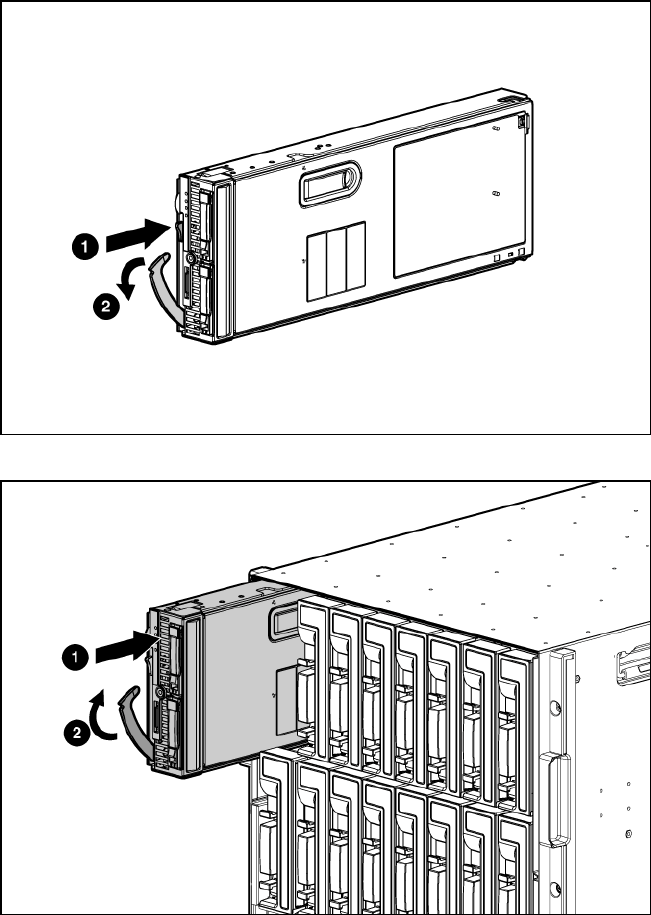 1
2
1
2