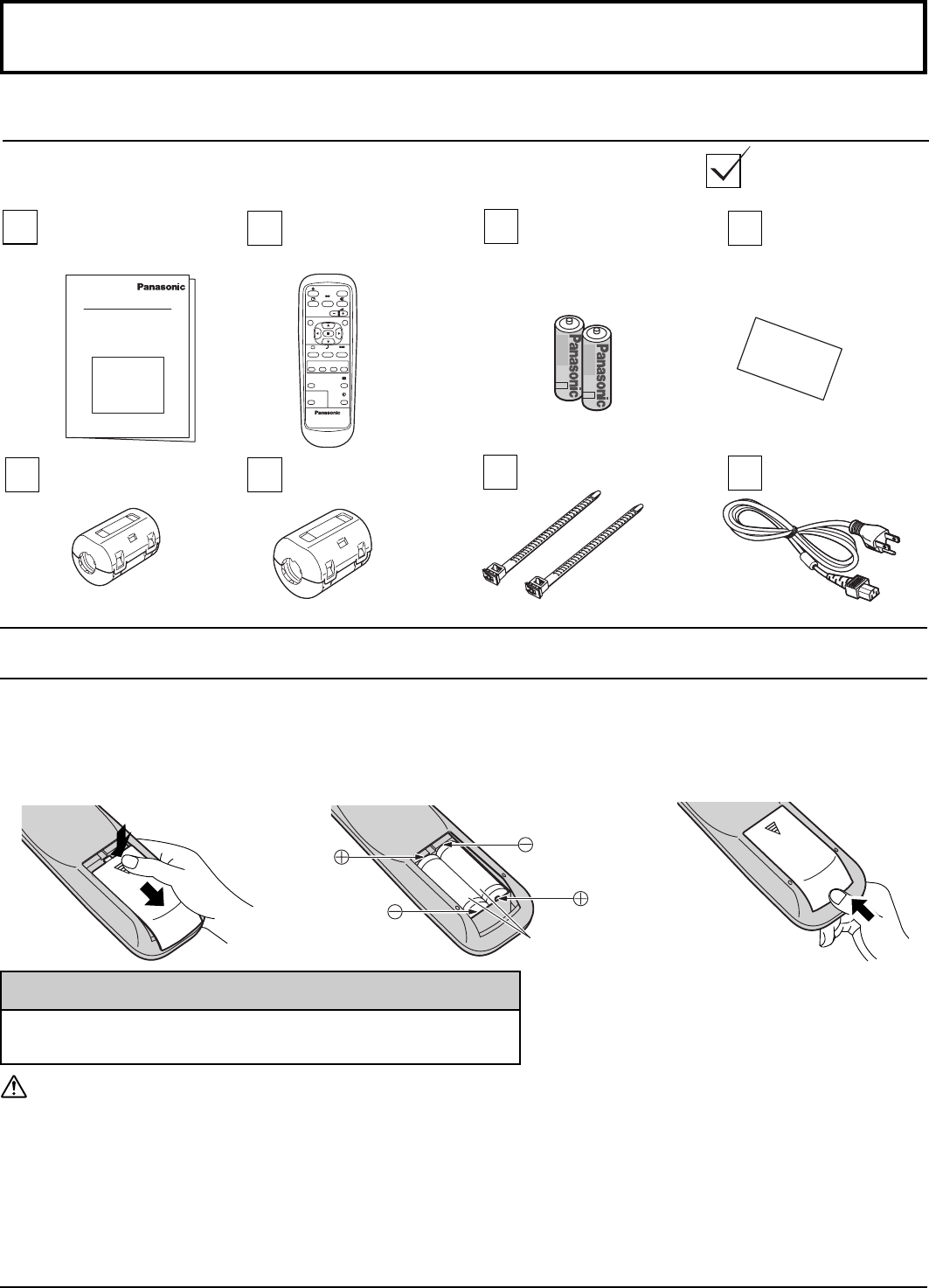 Panasonic

Panasonic

Panasonic

Panasonic