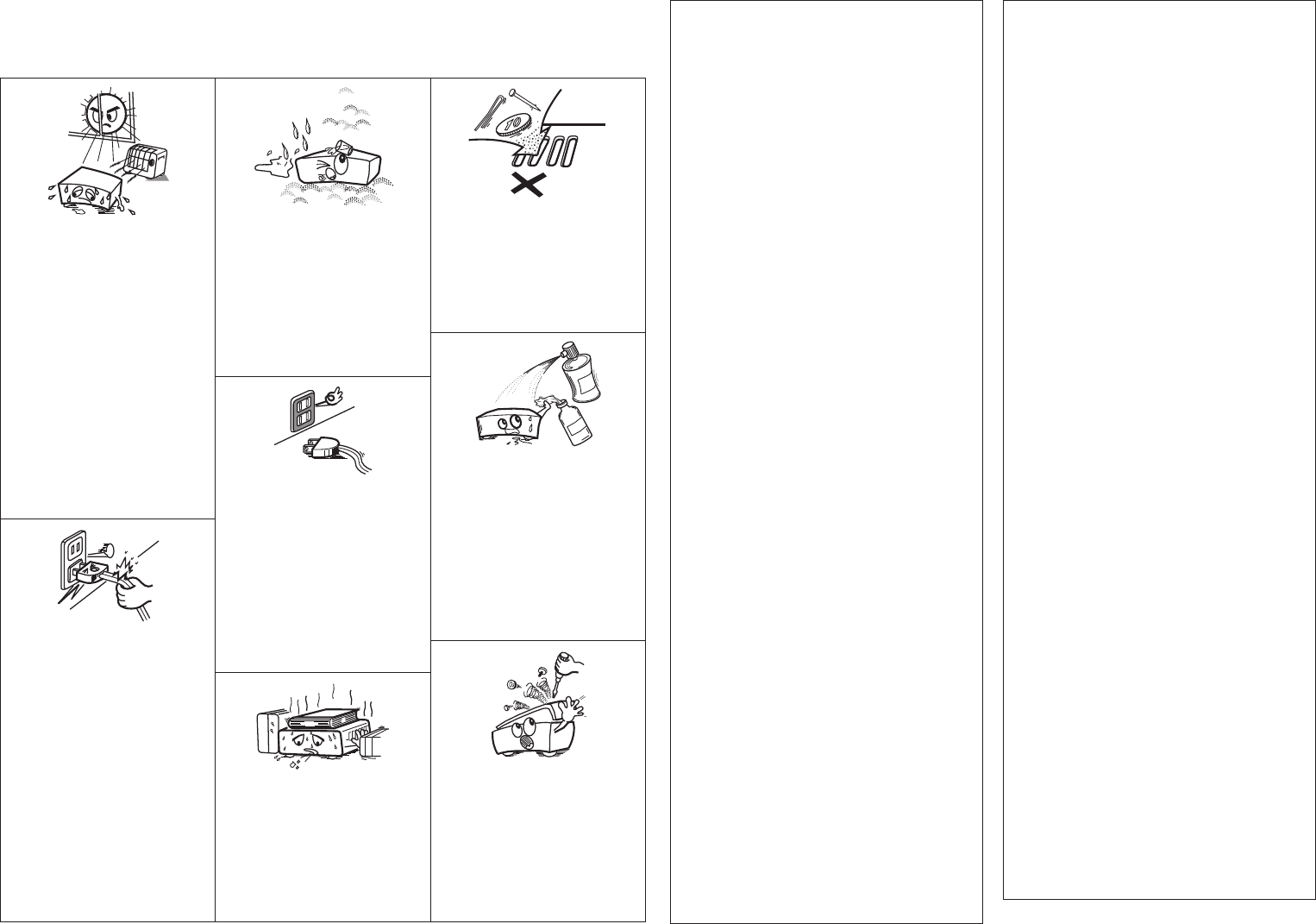 10