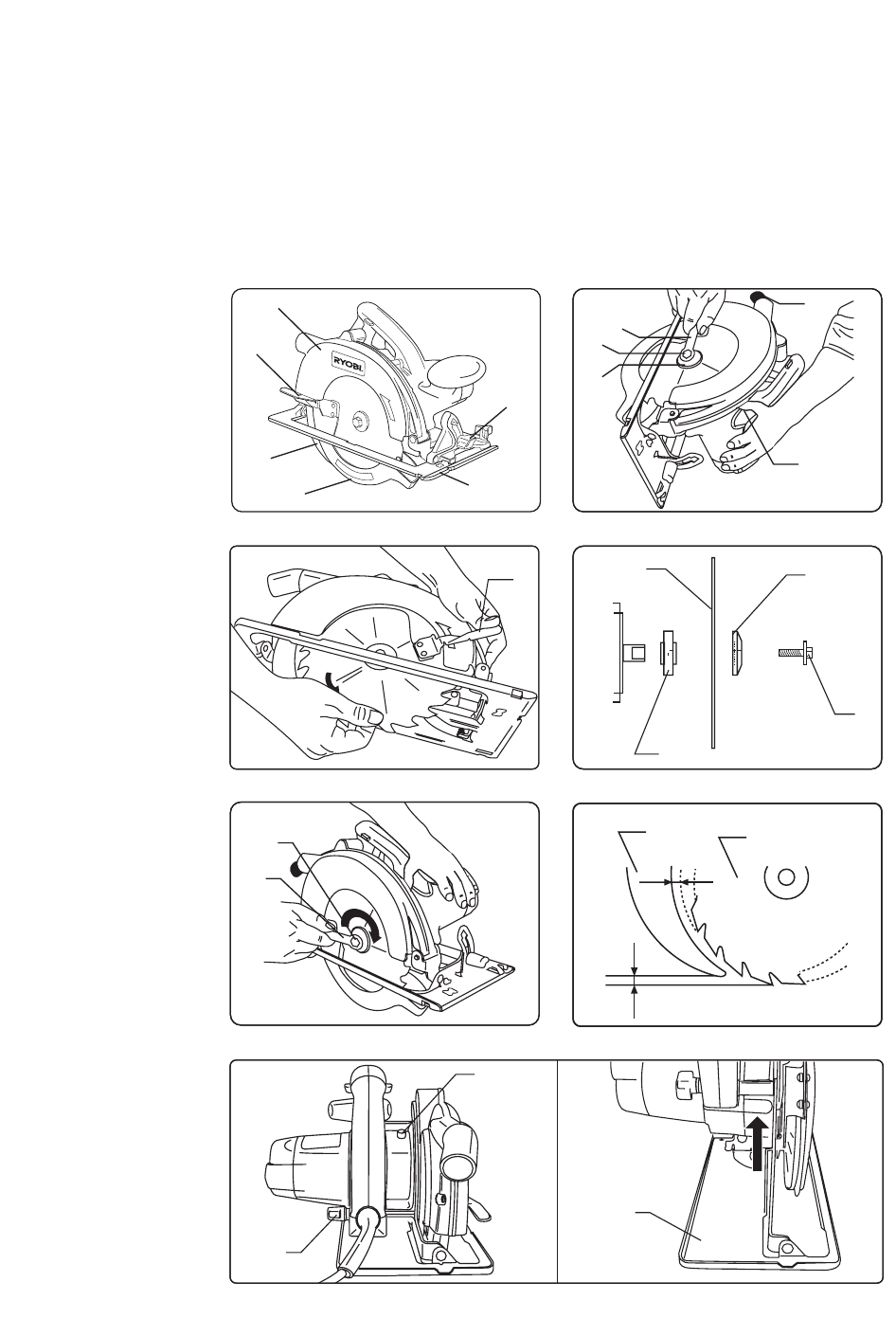 RYOBI