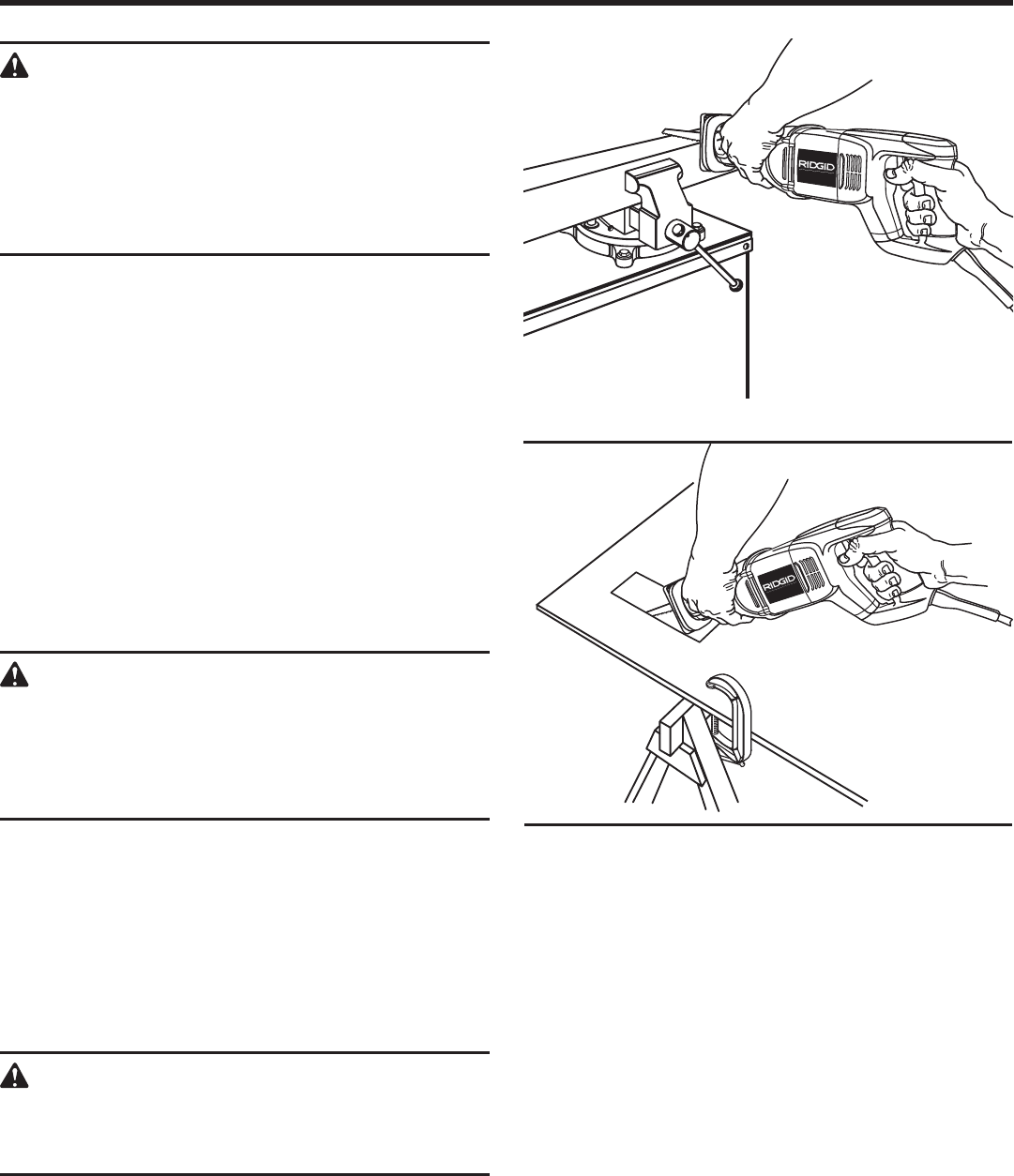 RIDGID

RIDGID