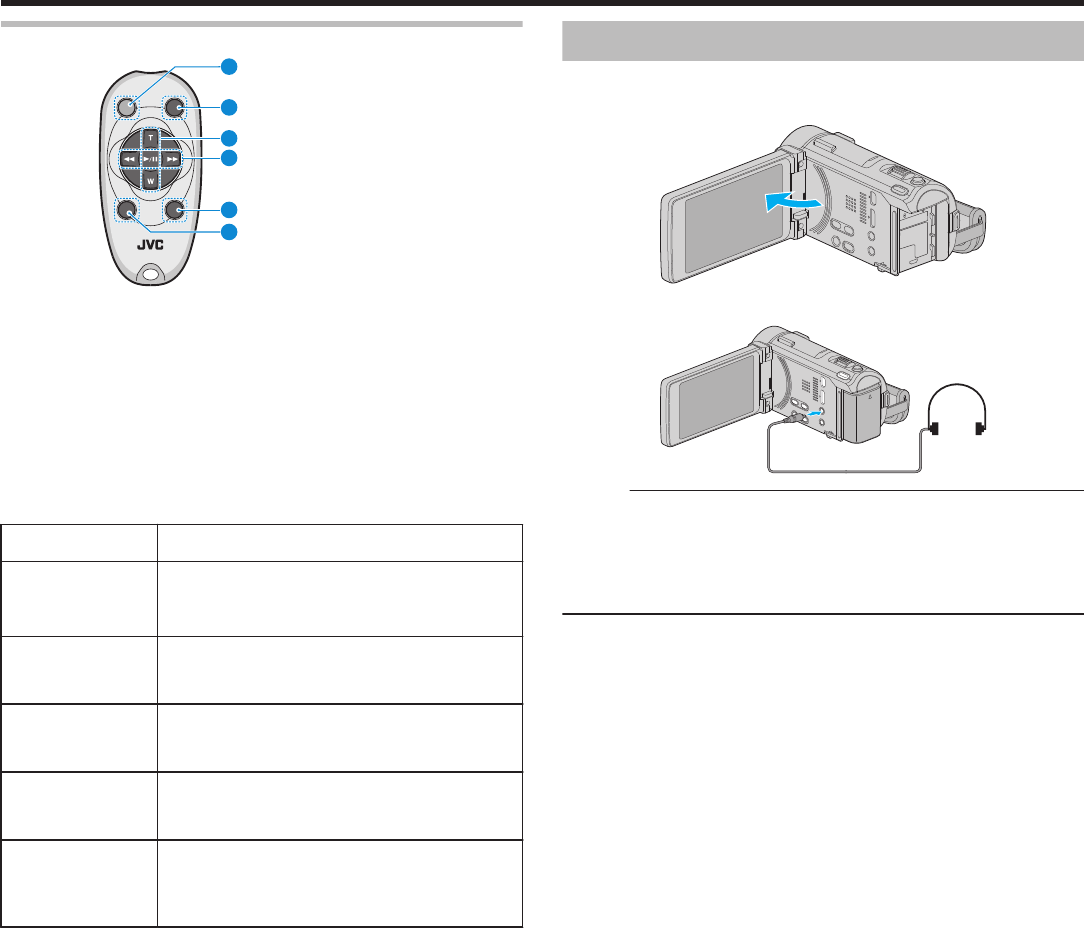 T

W

JVC