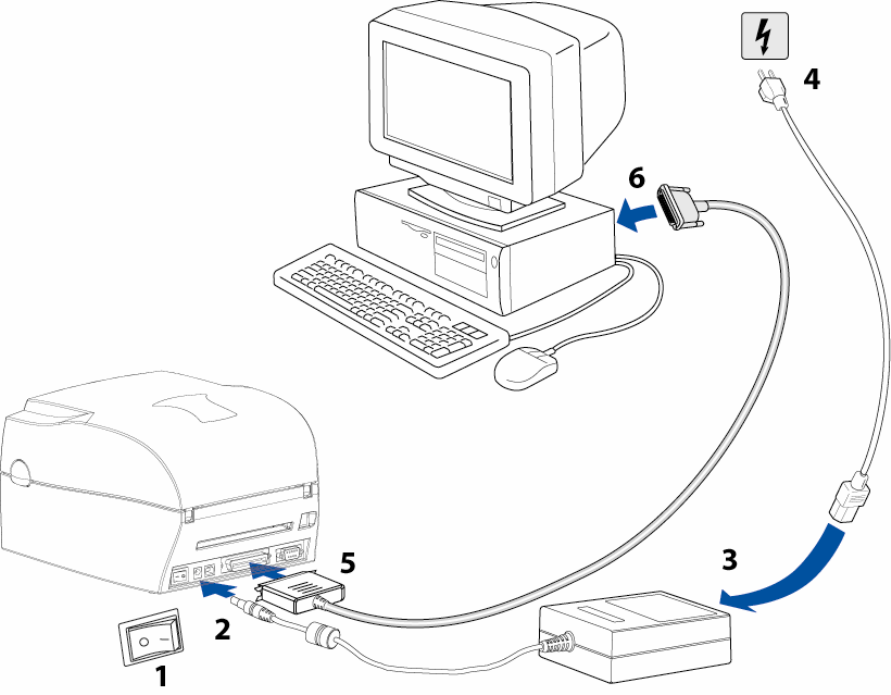 4

6

5

3

2

1