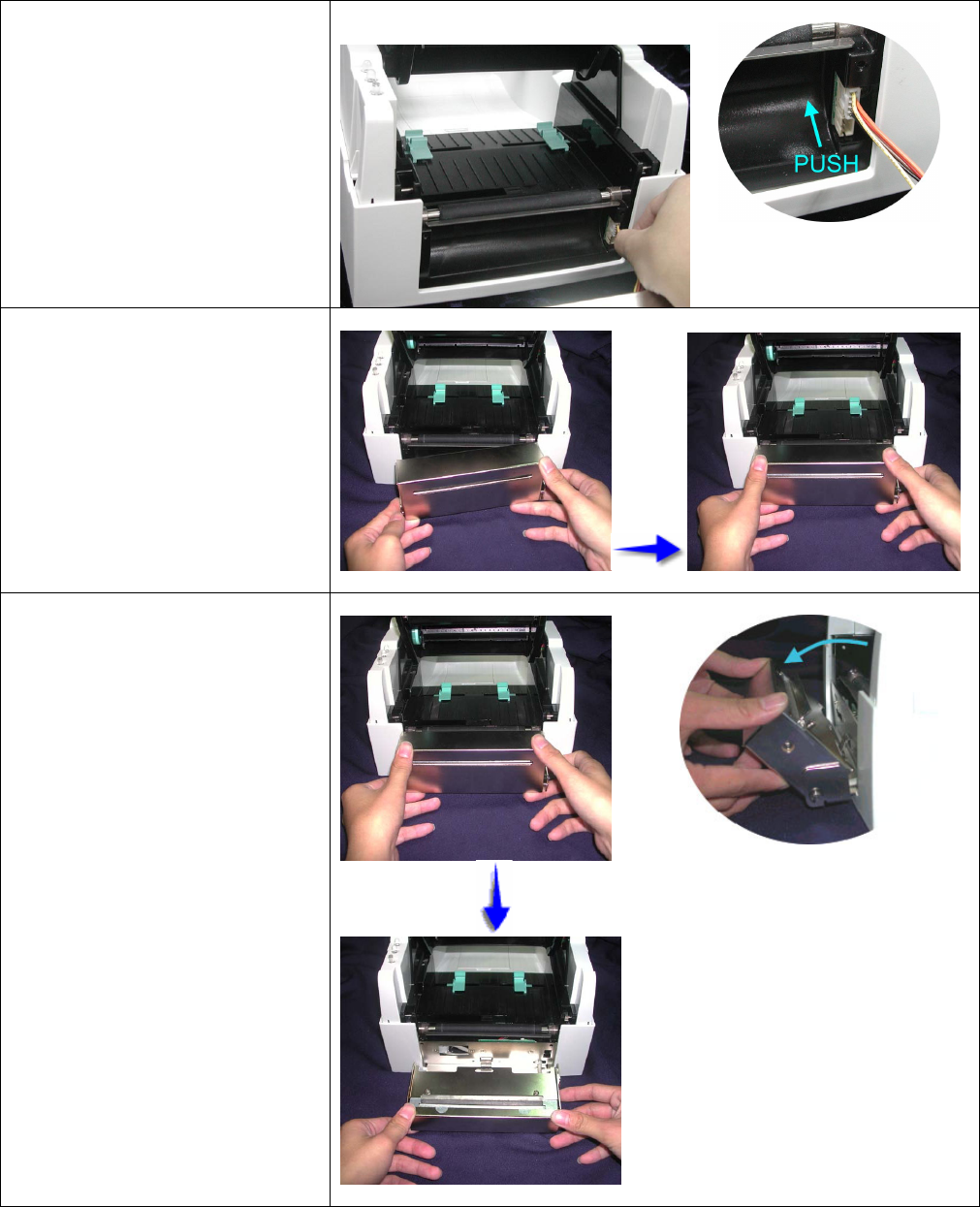 PUSH