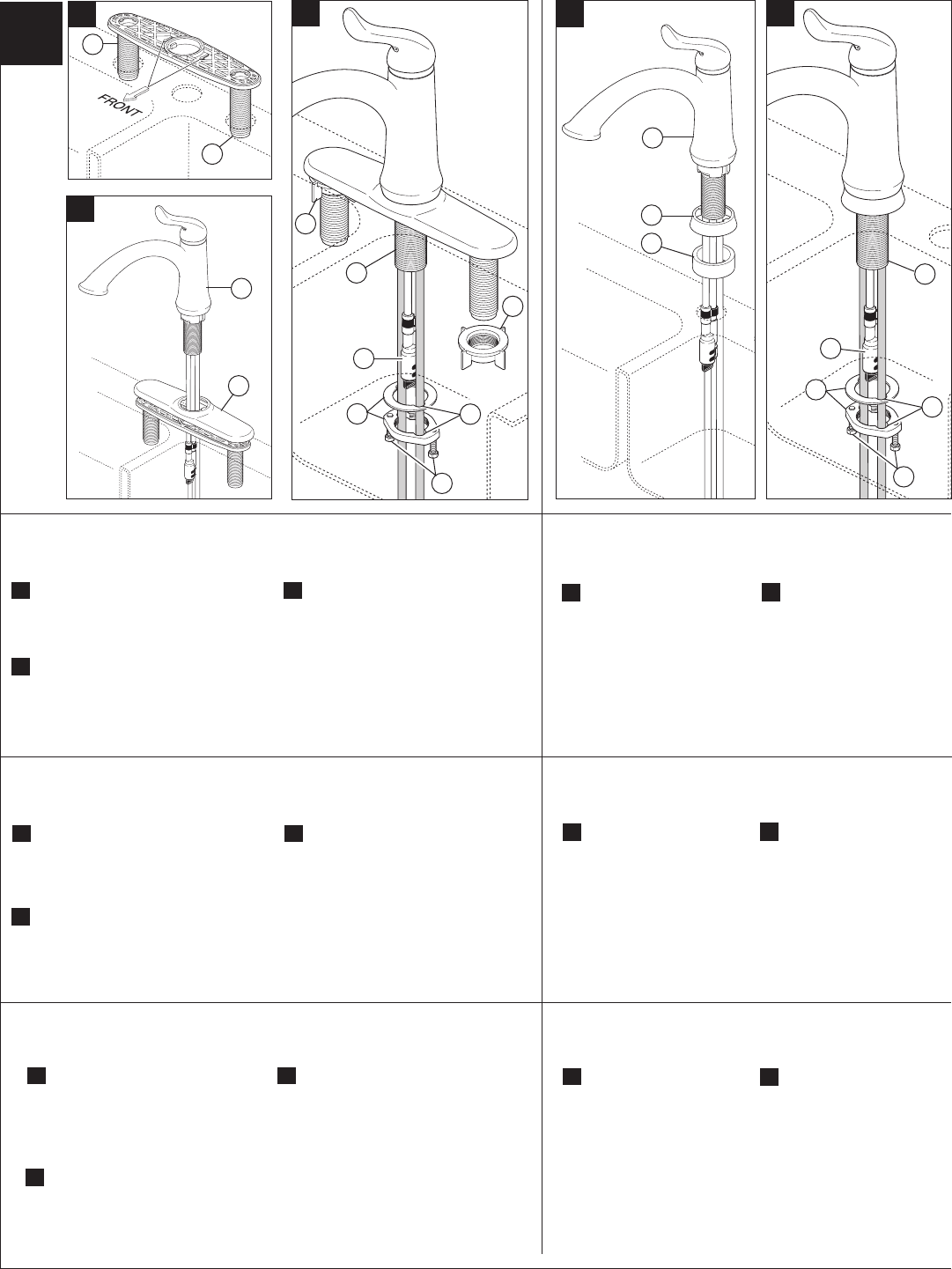 FRONT