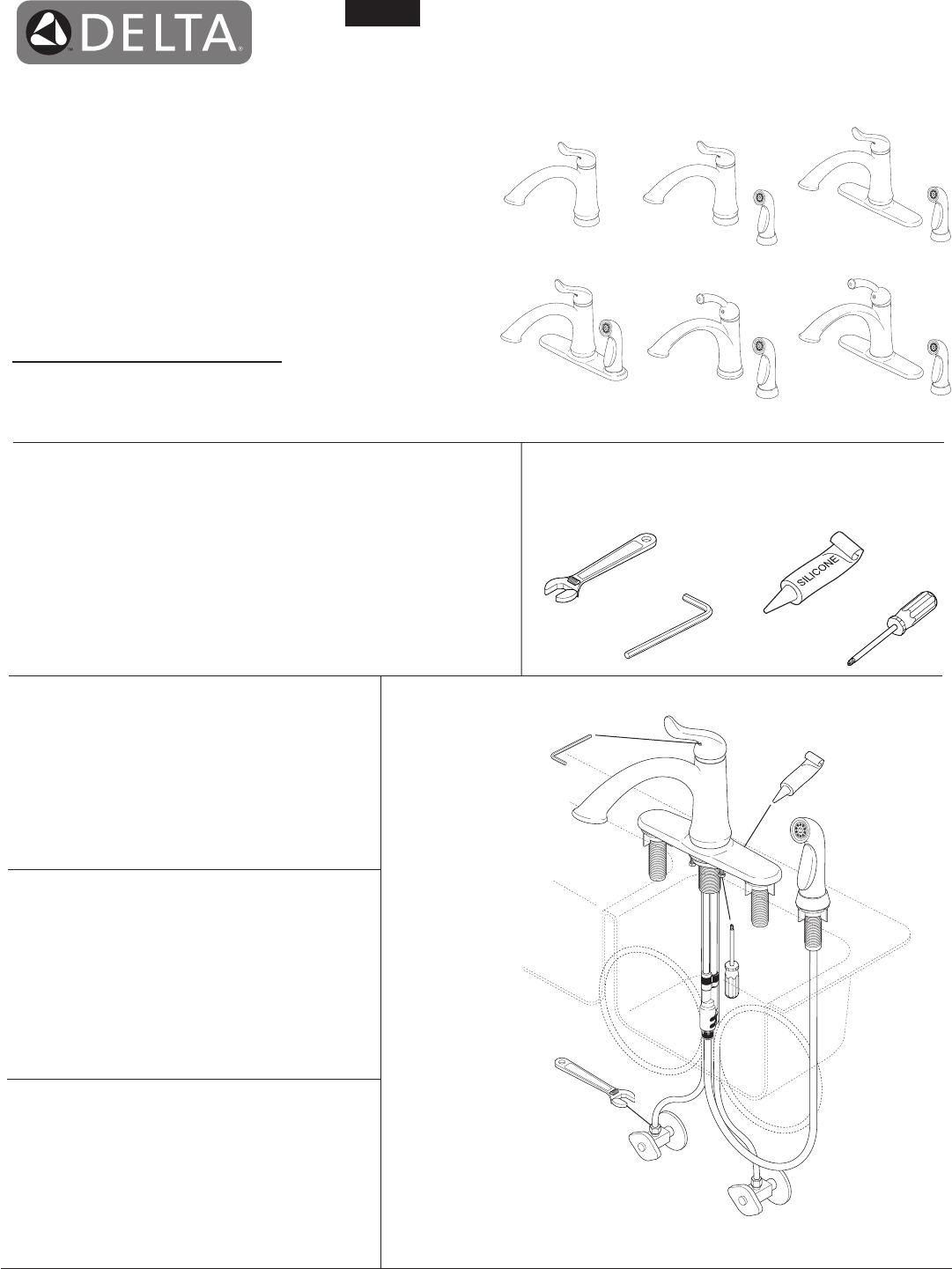 DELTA

SILICONE