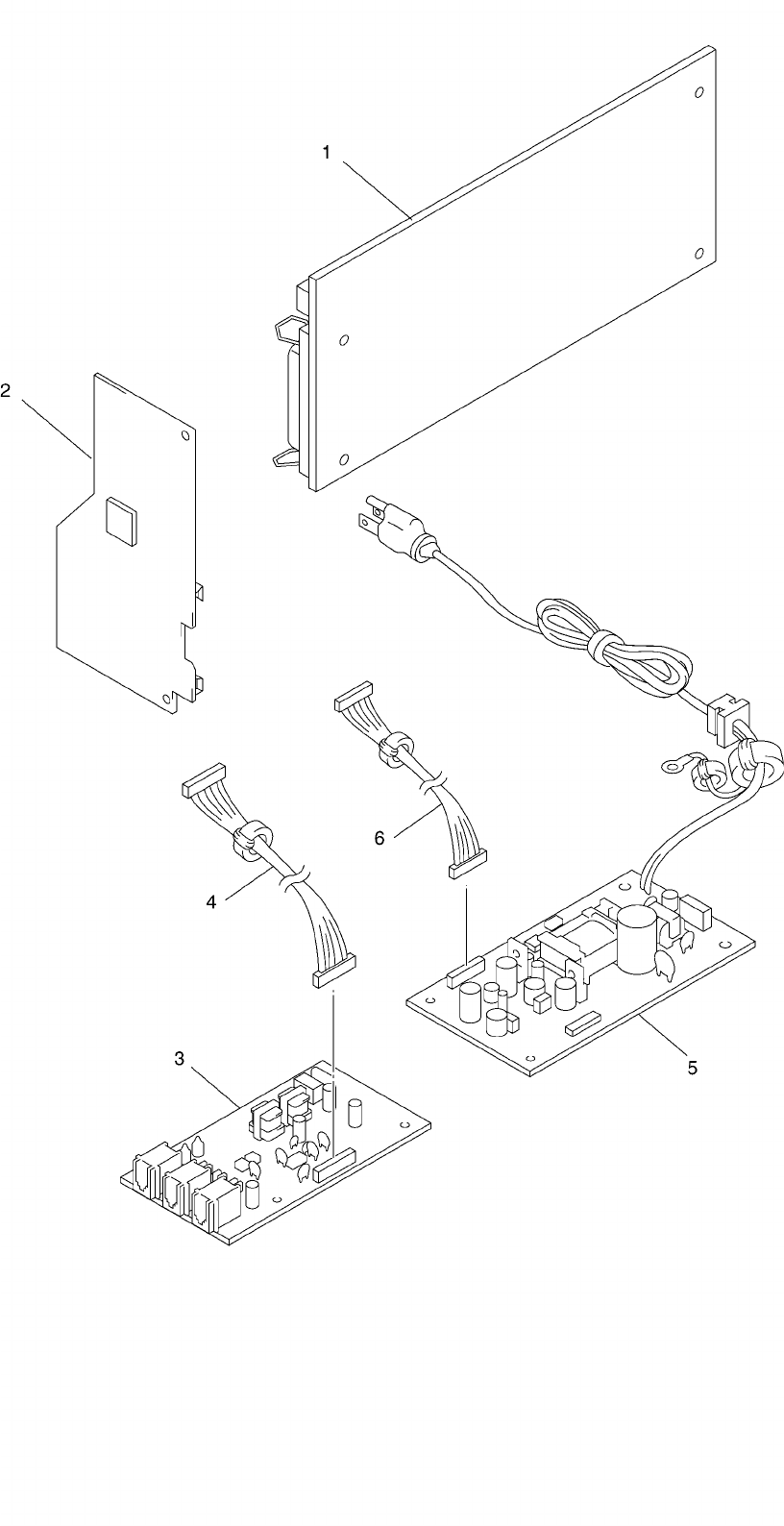 1
2
6
4
3
5